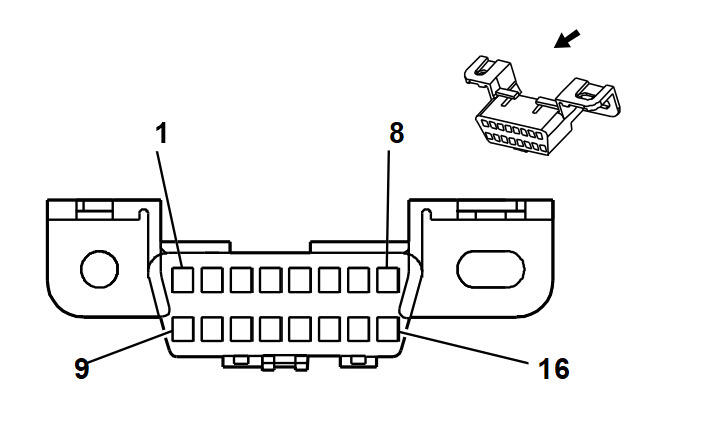 1
8
9
16