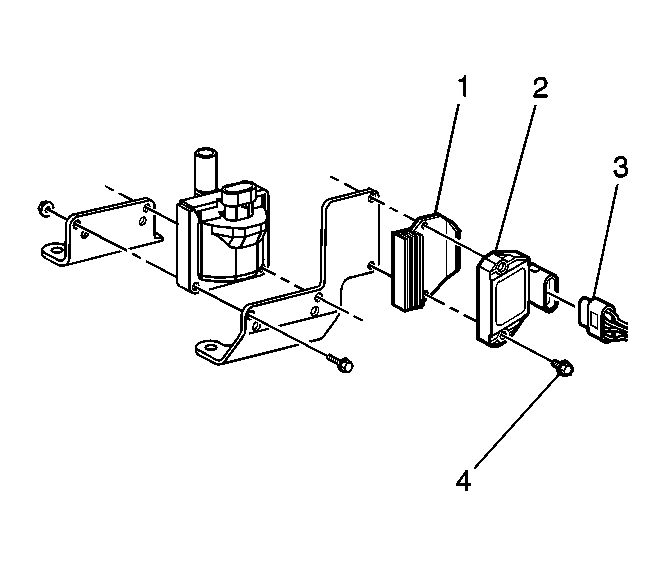 1
2
3
4