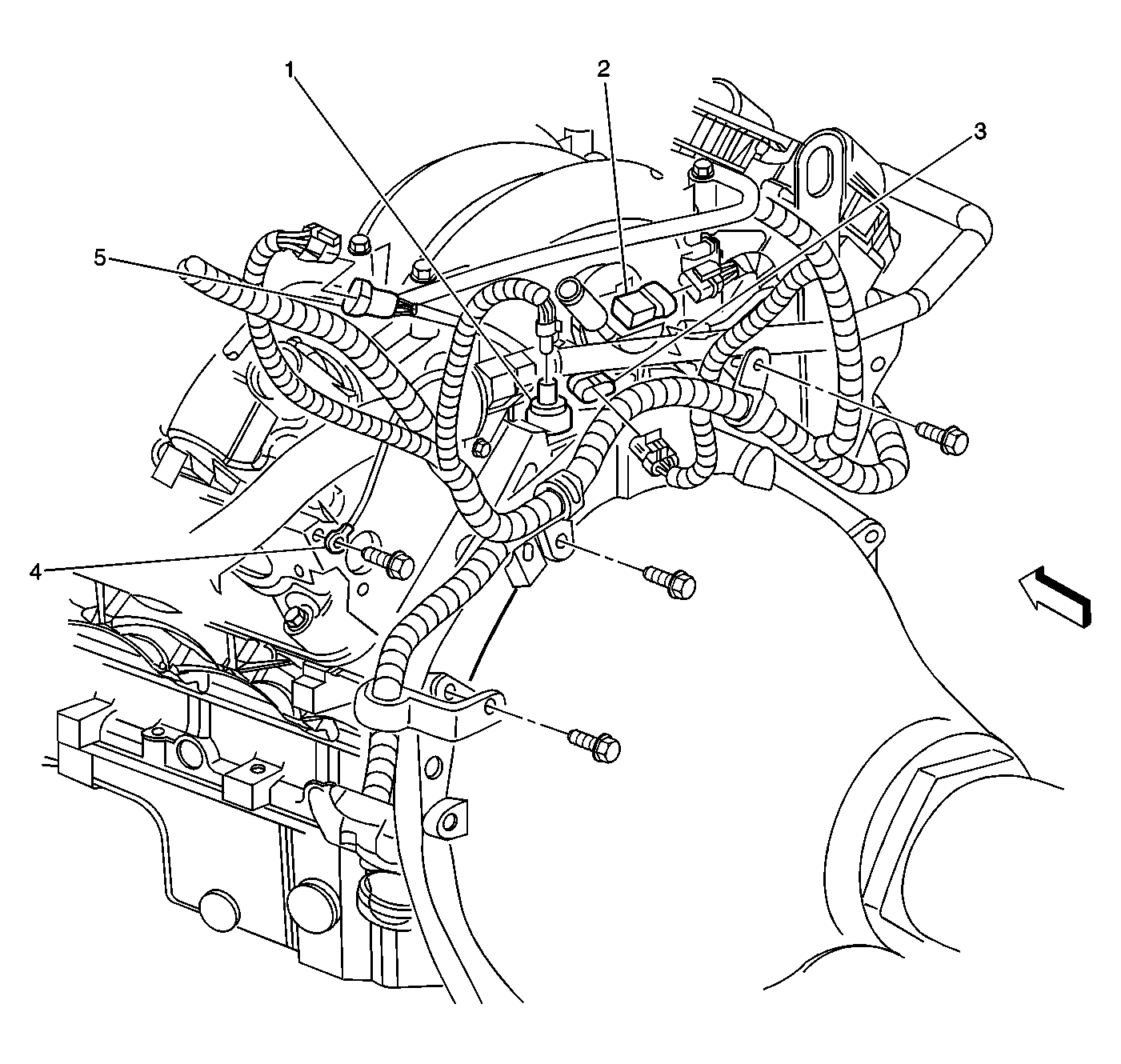 1
2
3
5
4