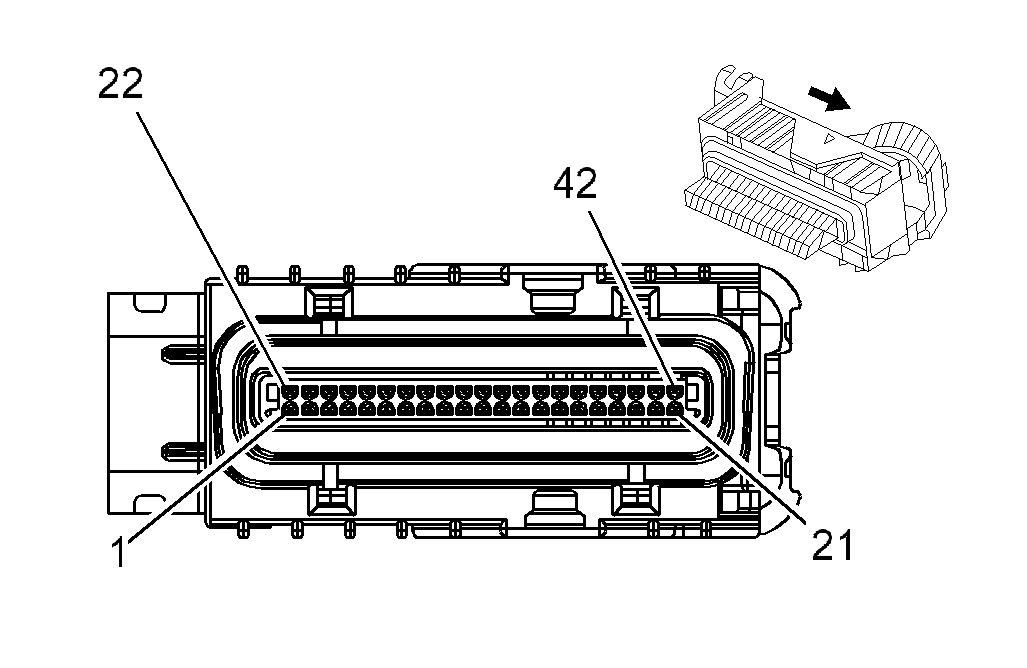 22
42
1
21