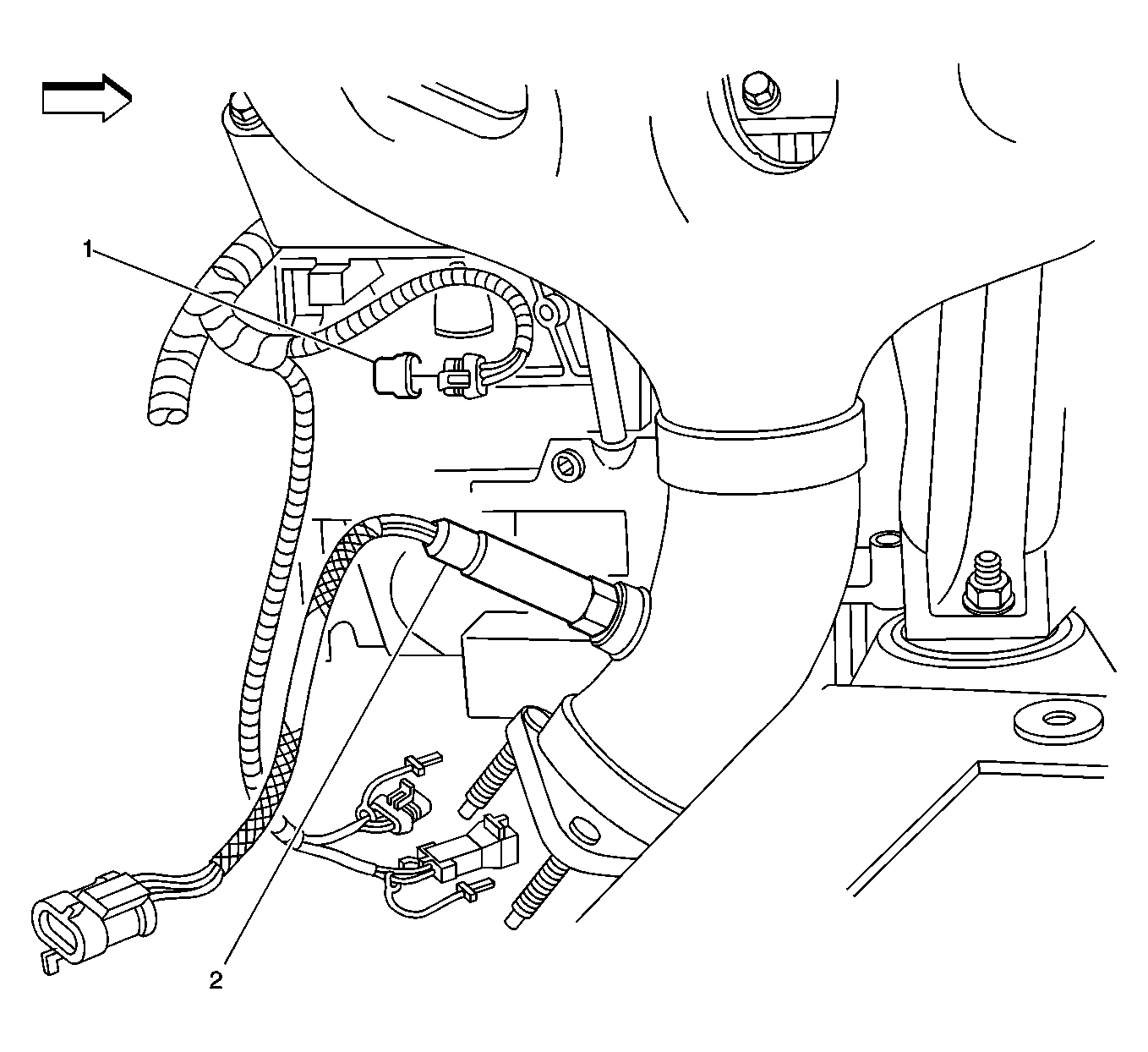 1

2