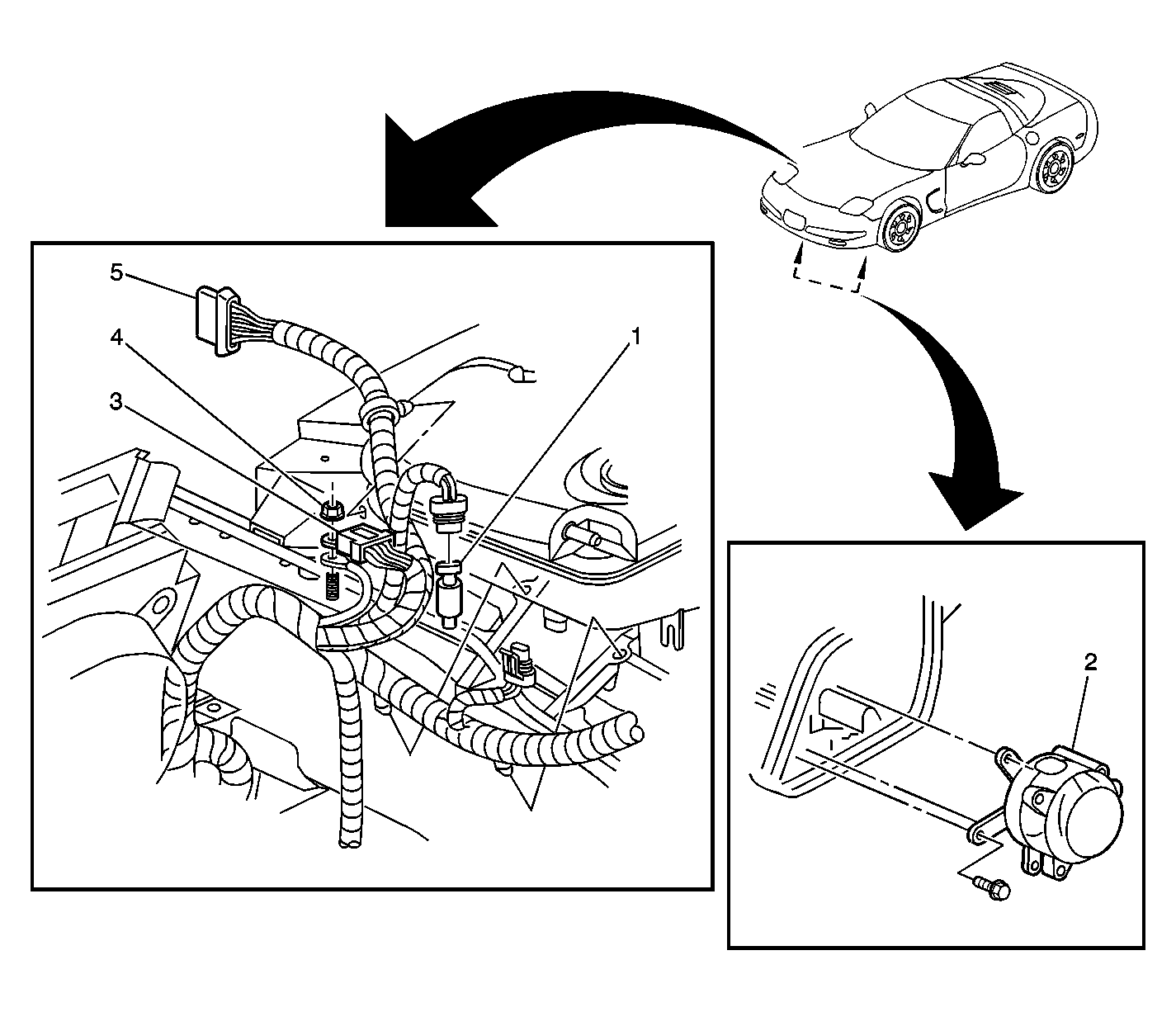 5
4
3
1
2