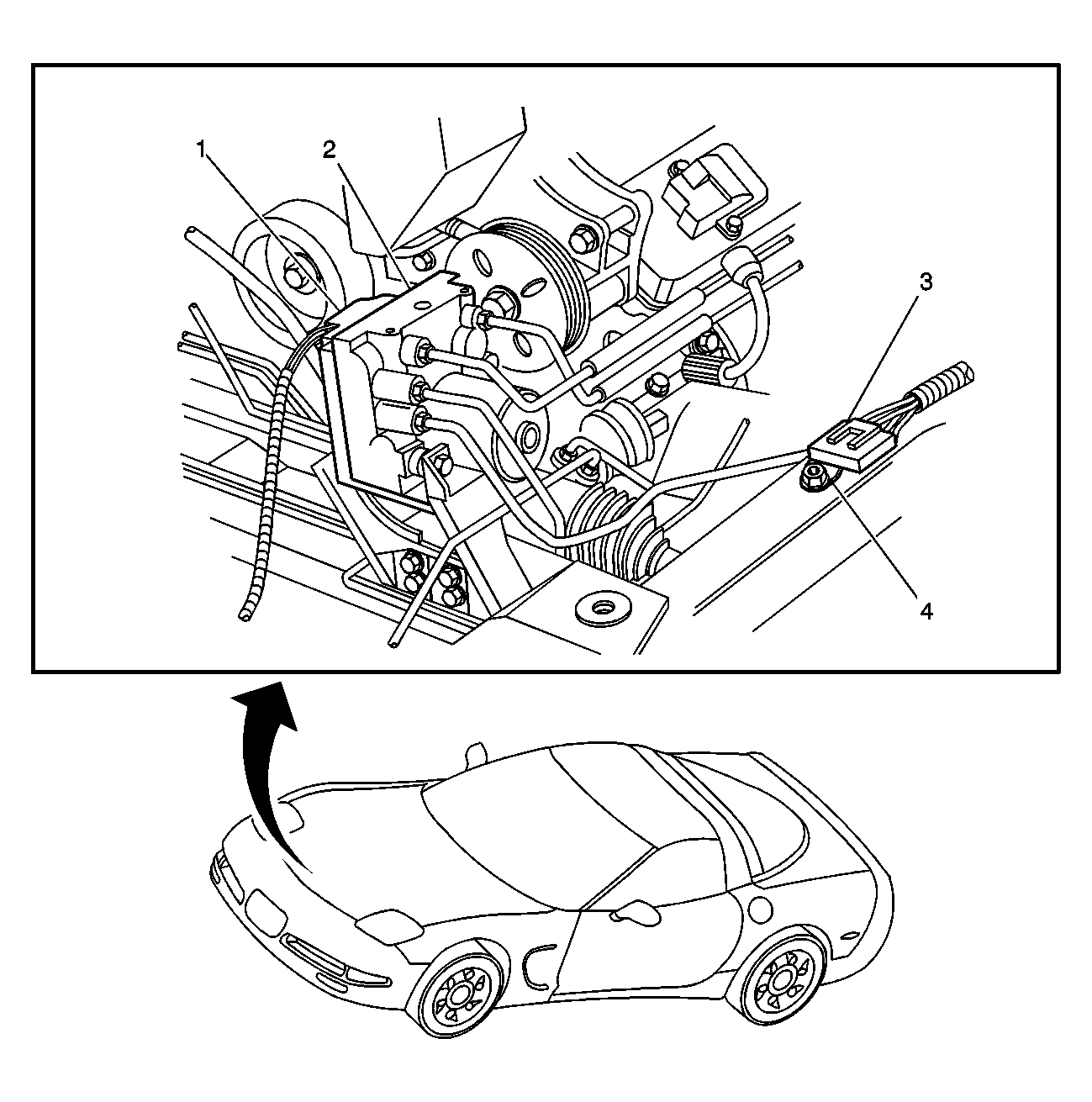 1
2
3
4