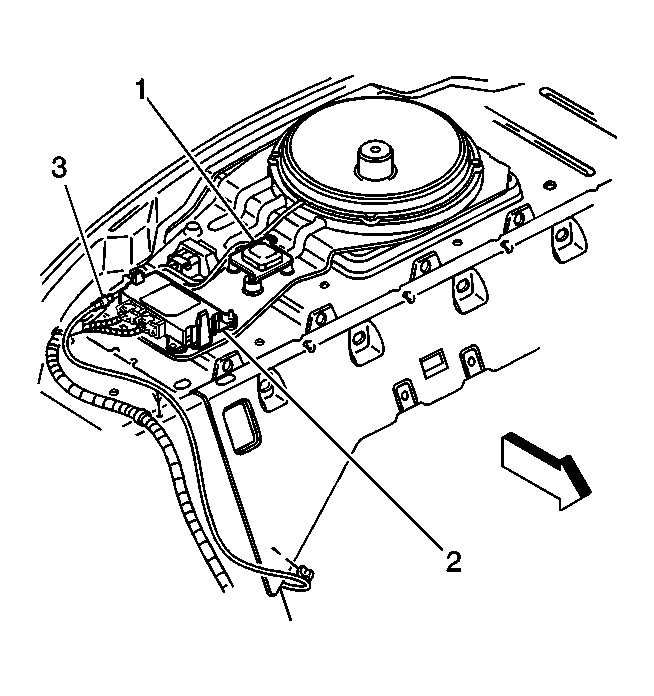 1
3
2