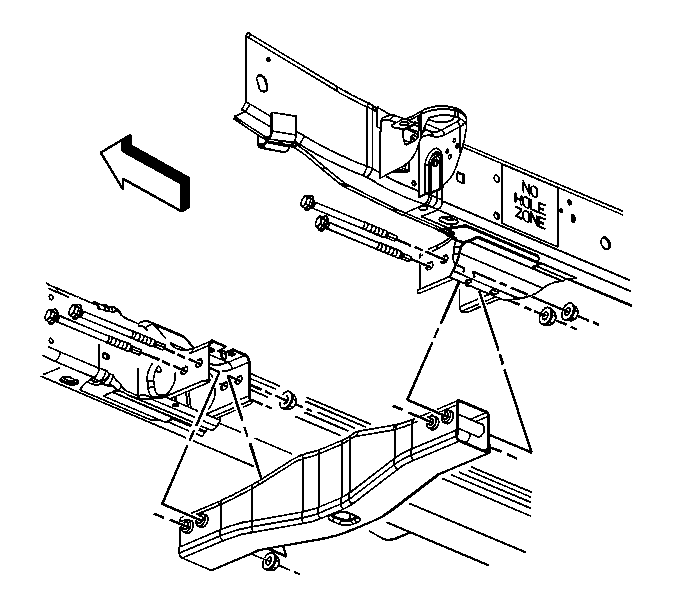 NO HOLE ZONE