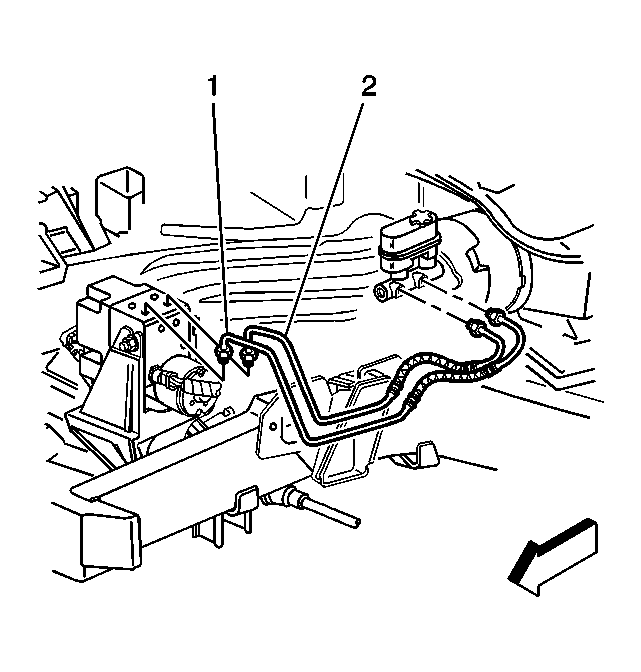 1
2