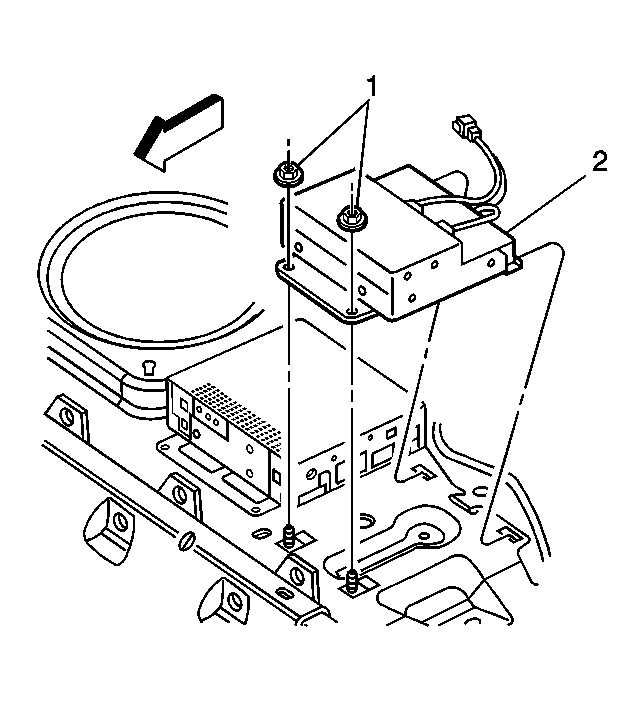 1
2