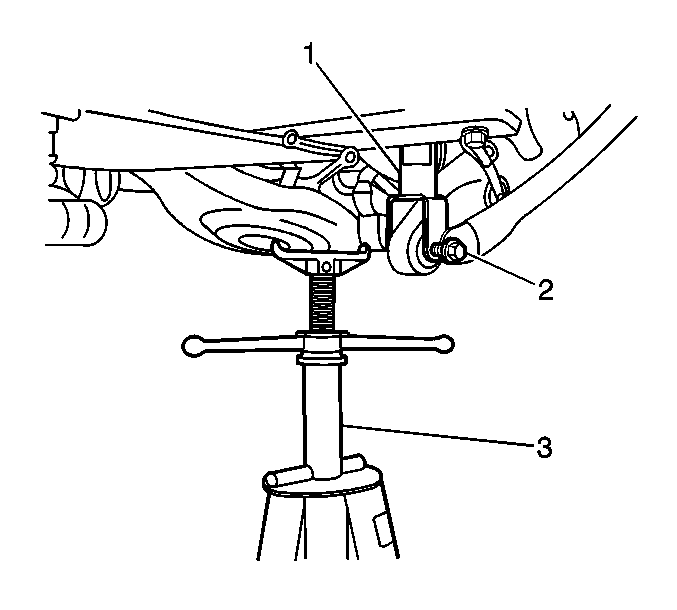 1
2
3