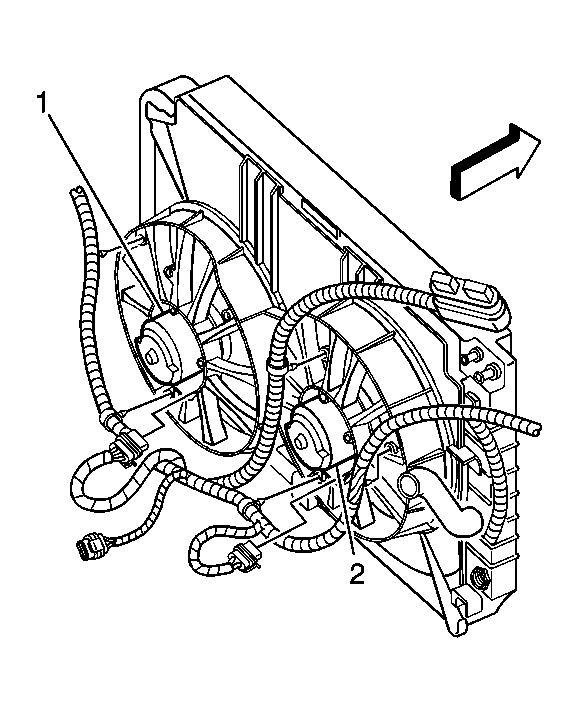 1

2