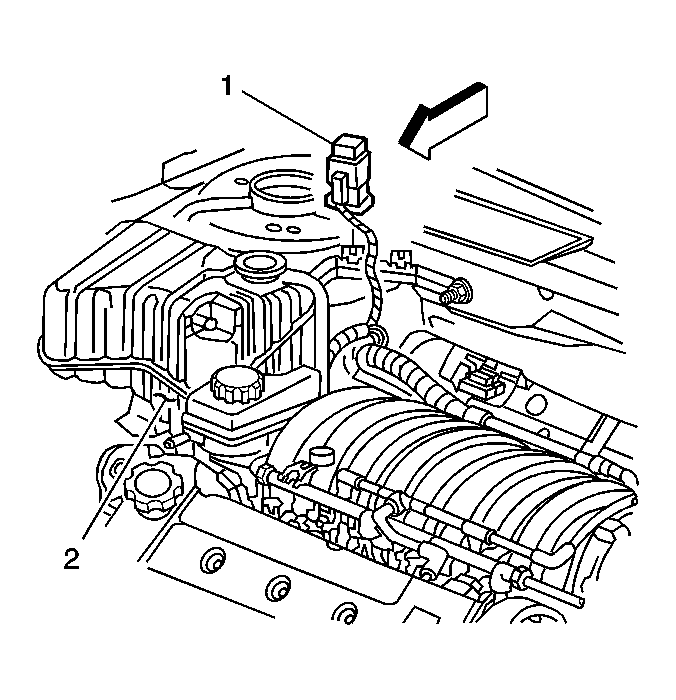 1

2