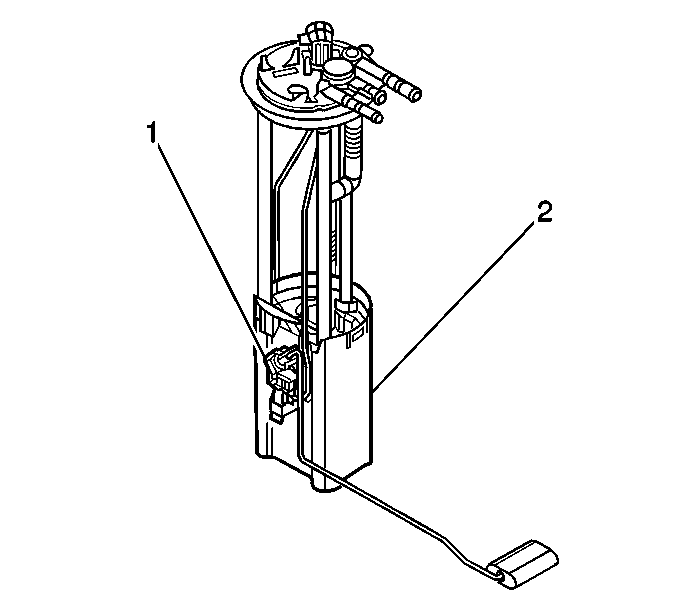 1

2