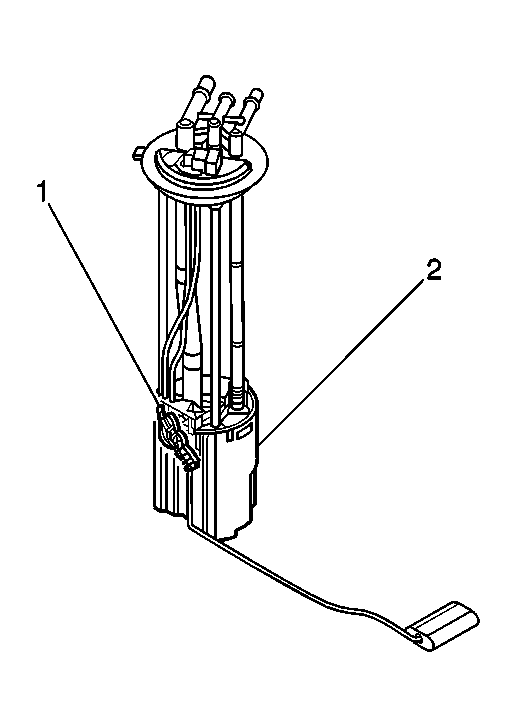 1
2