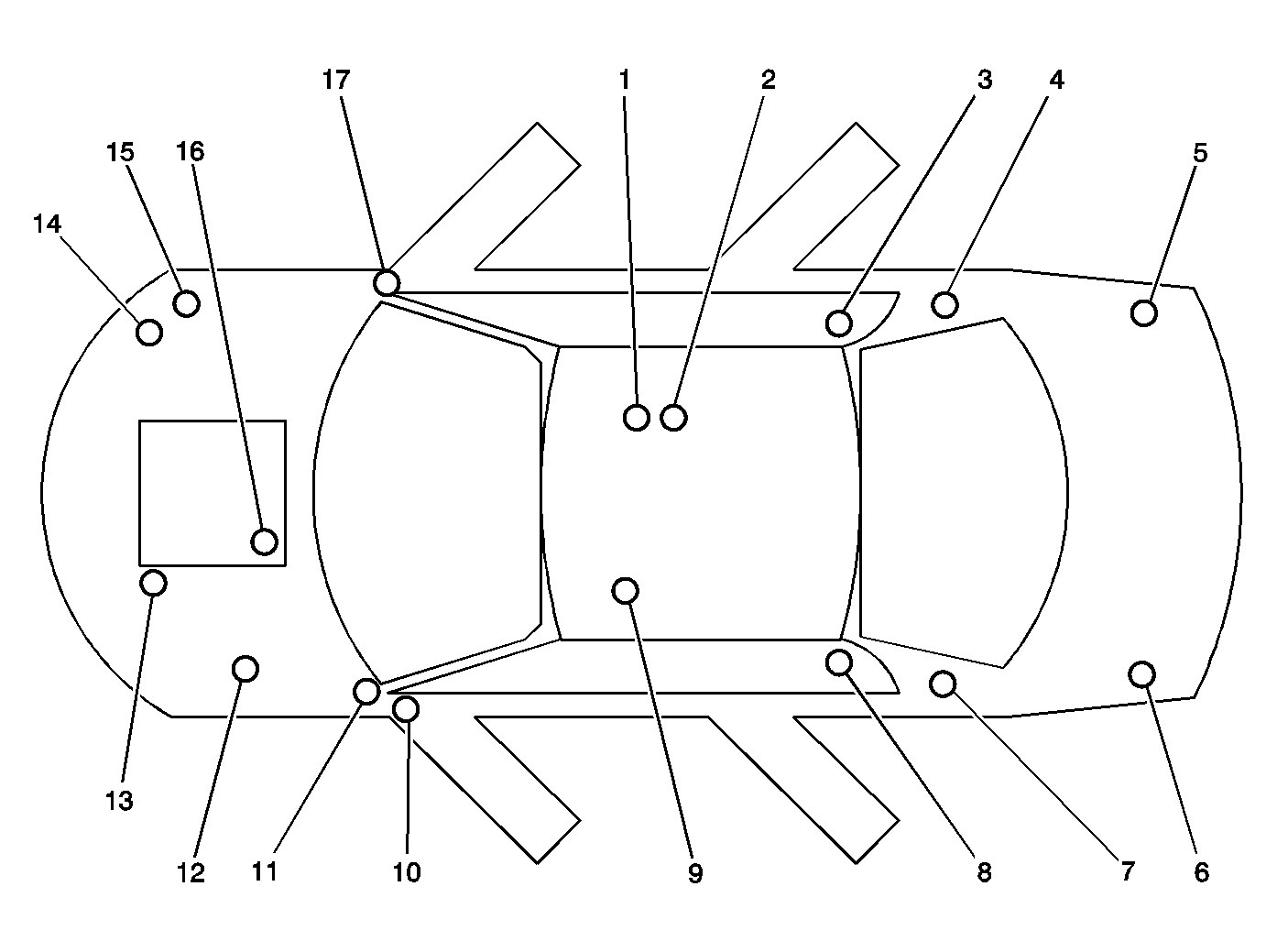 17
1
2
3
4
15
16
5
14
13
12
11
10
9
8
7
6