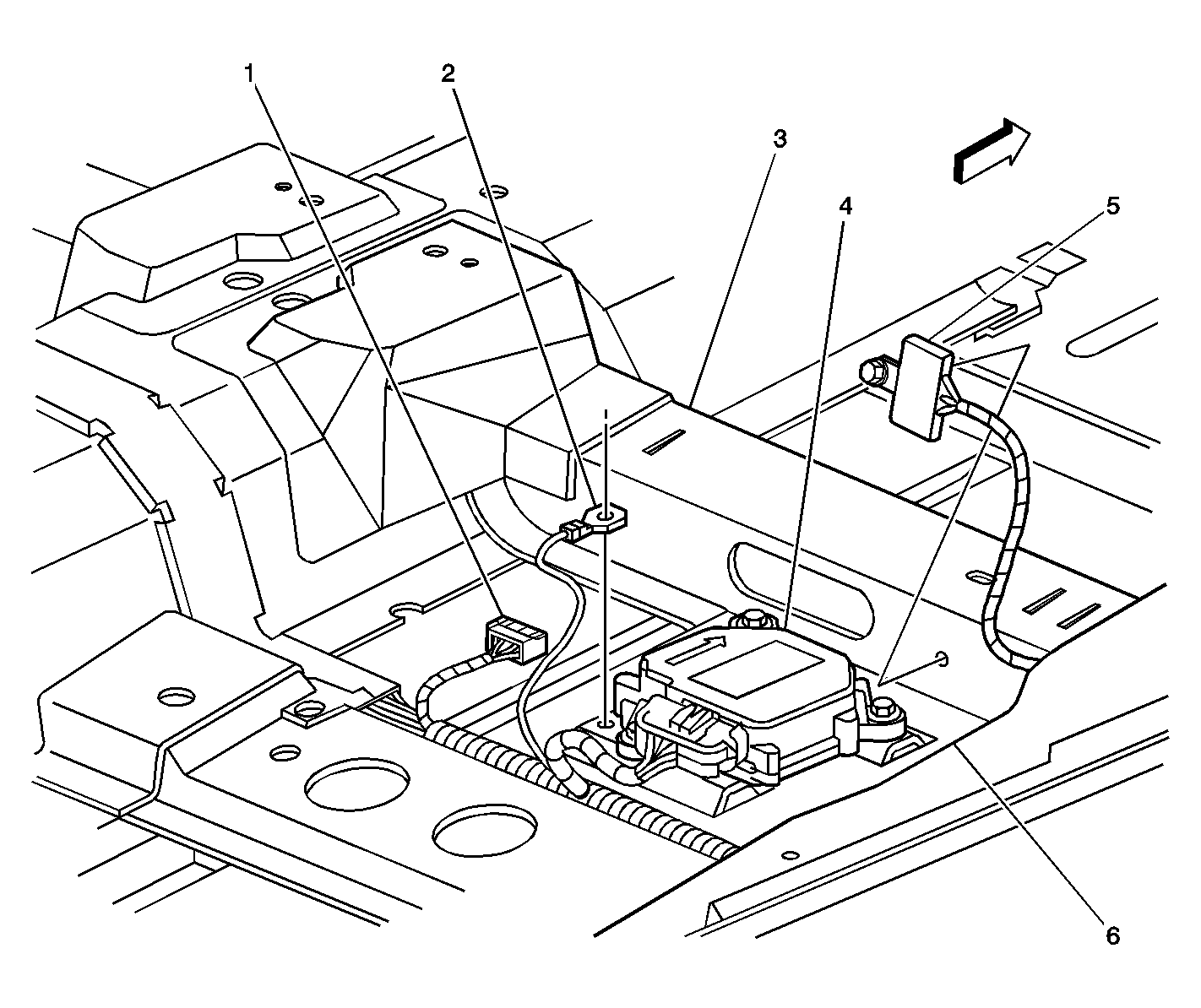 1
2
3
4
5
6