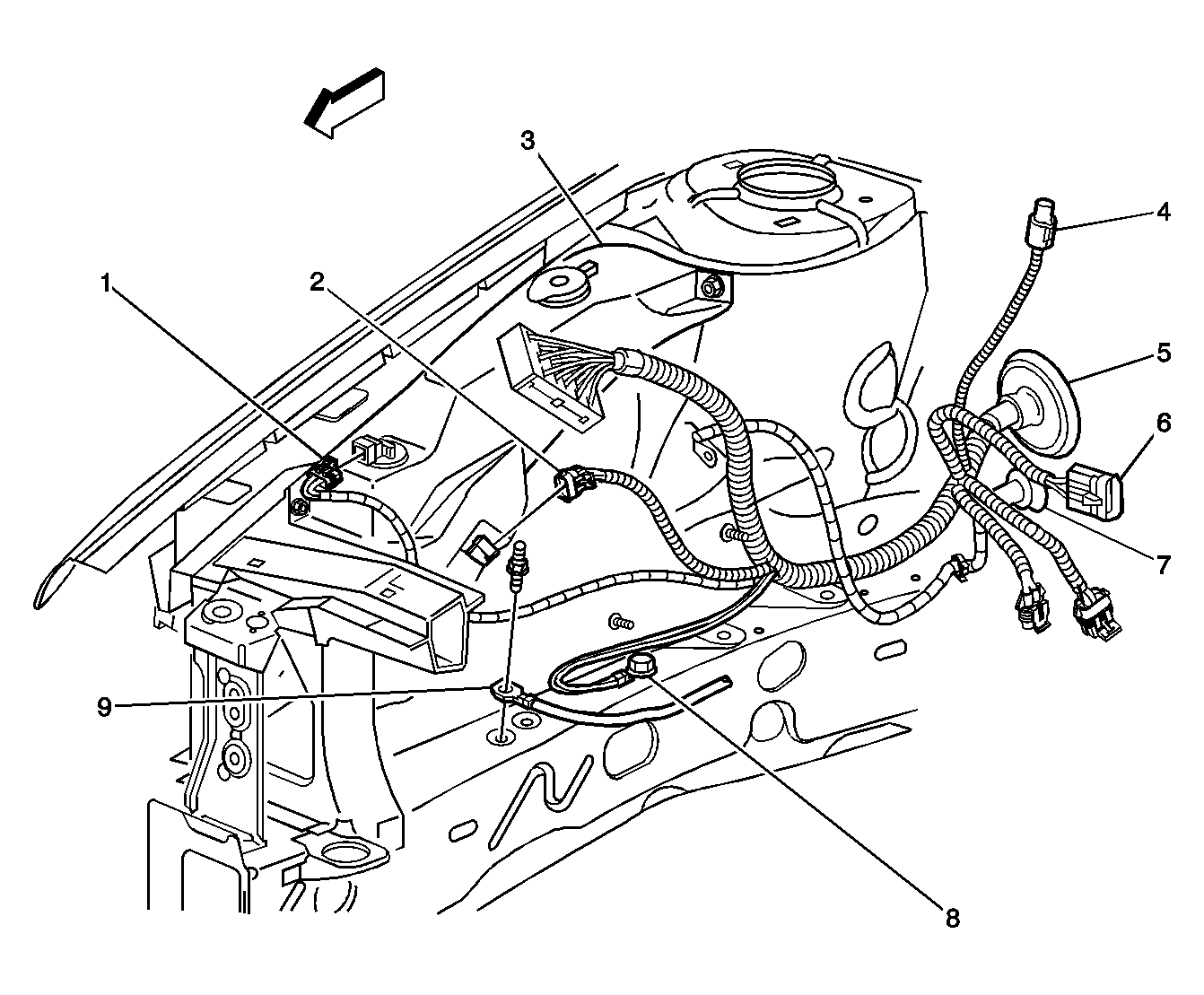 3
4
1
2
5
6
7
9
8