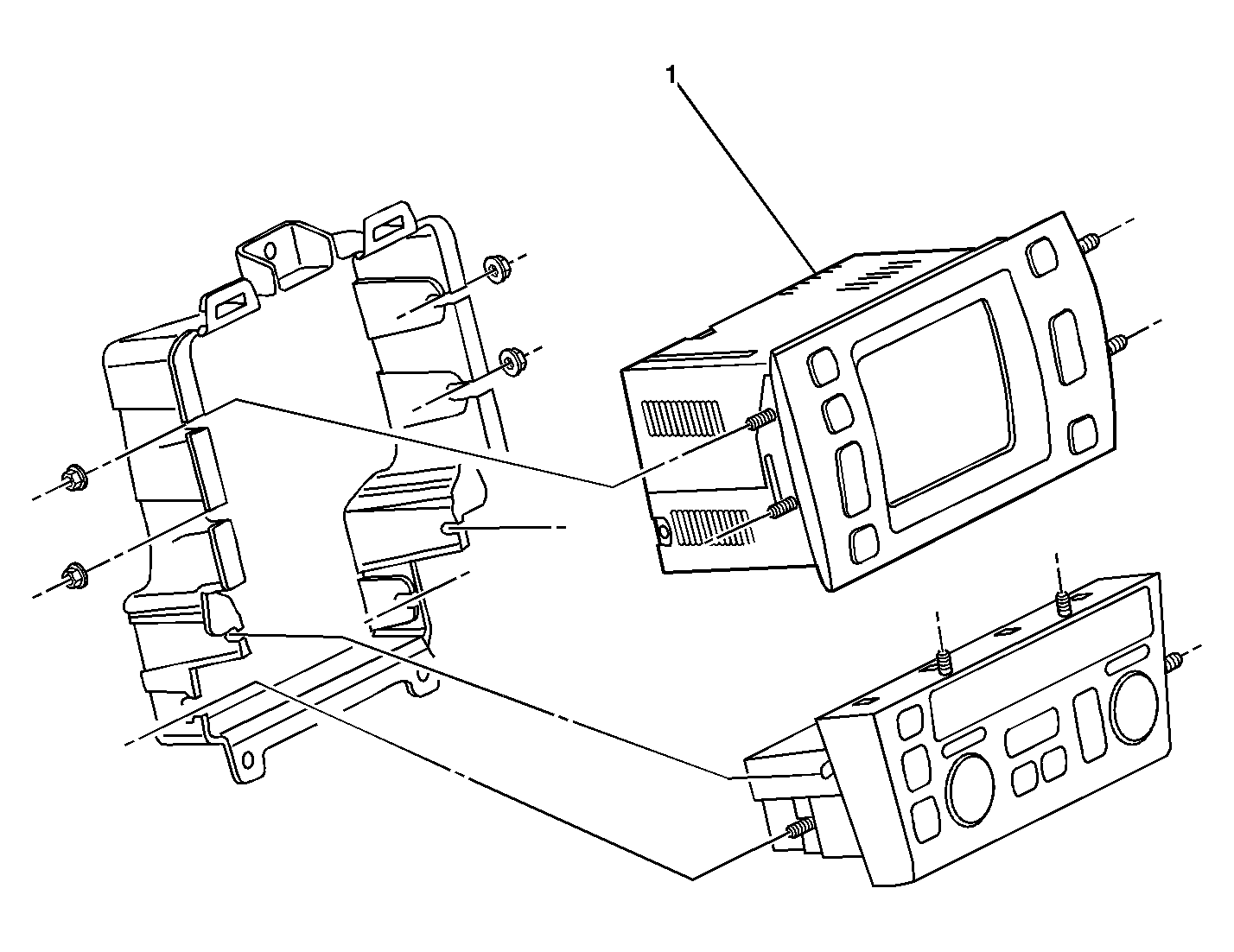 1