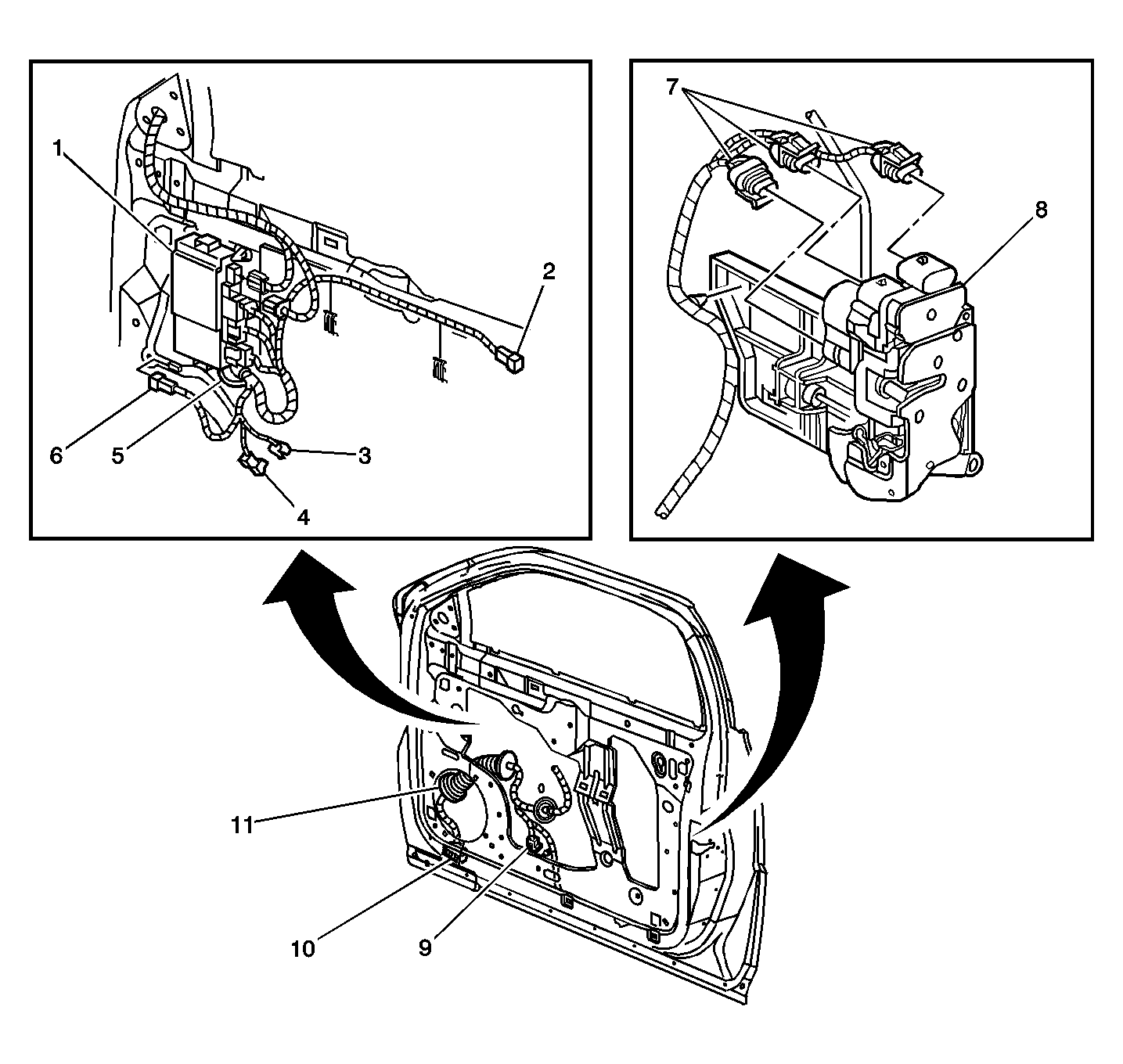 1
2
6
5
3
4
7
8
11
10
9