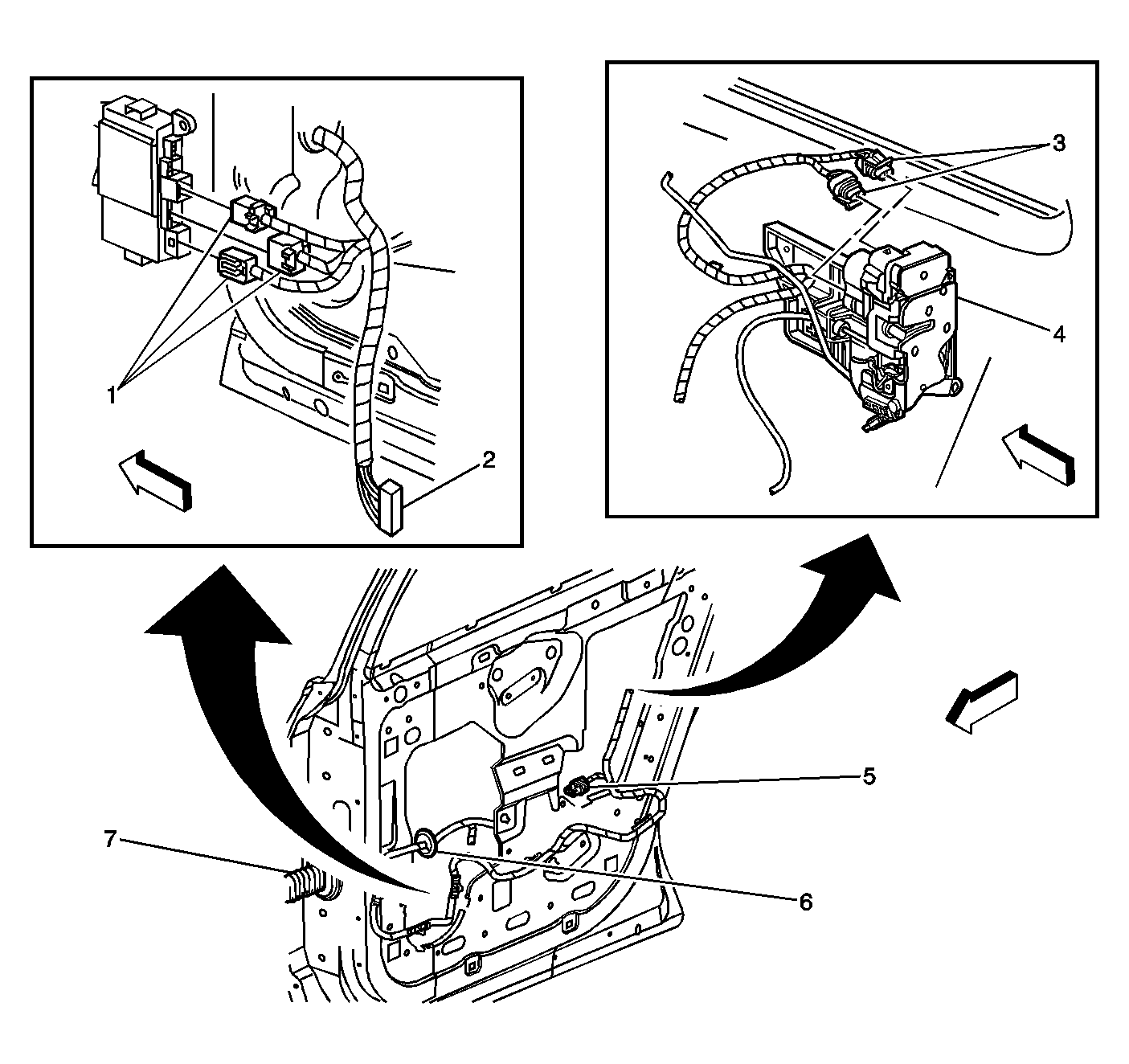 1
2
3
4
5
6
7