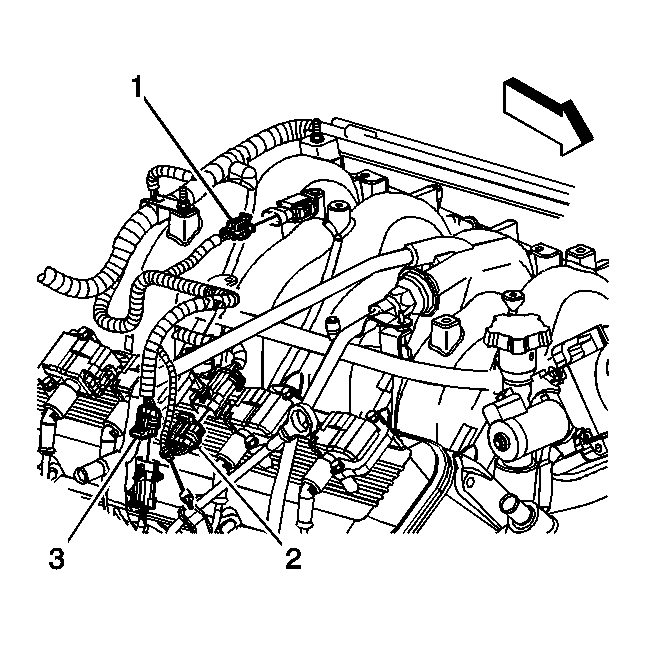 1
3
2