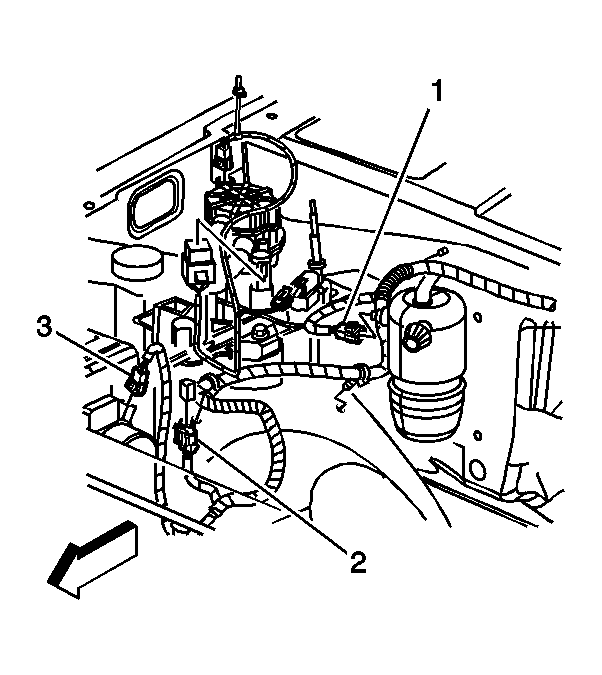 1
3
2