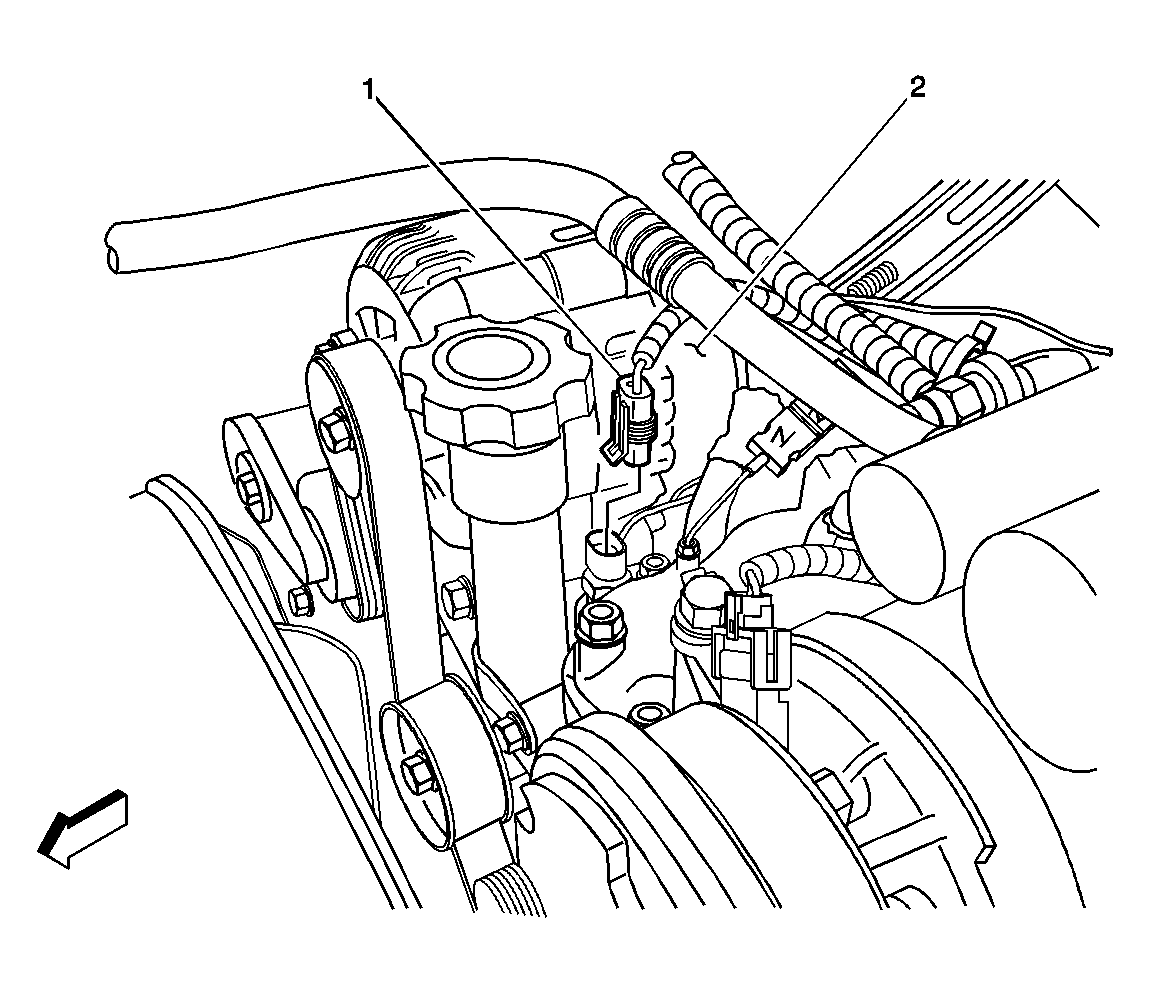 1
2