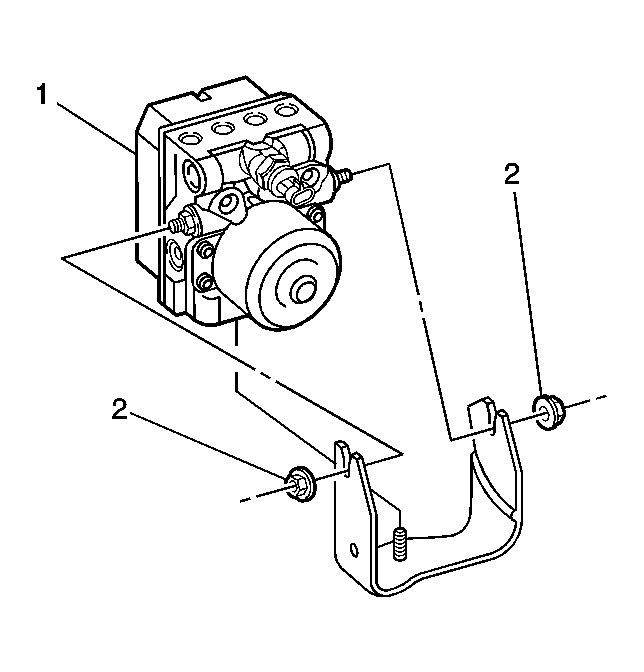 1
2
2