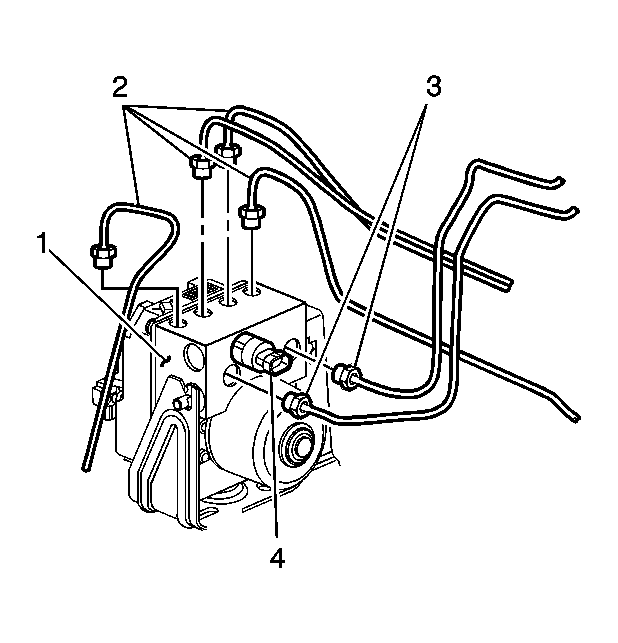 2
3
1
4