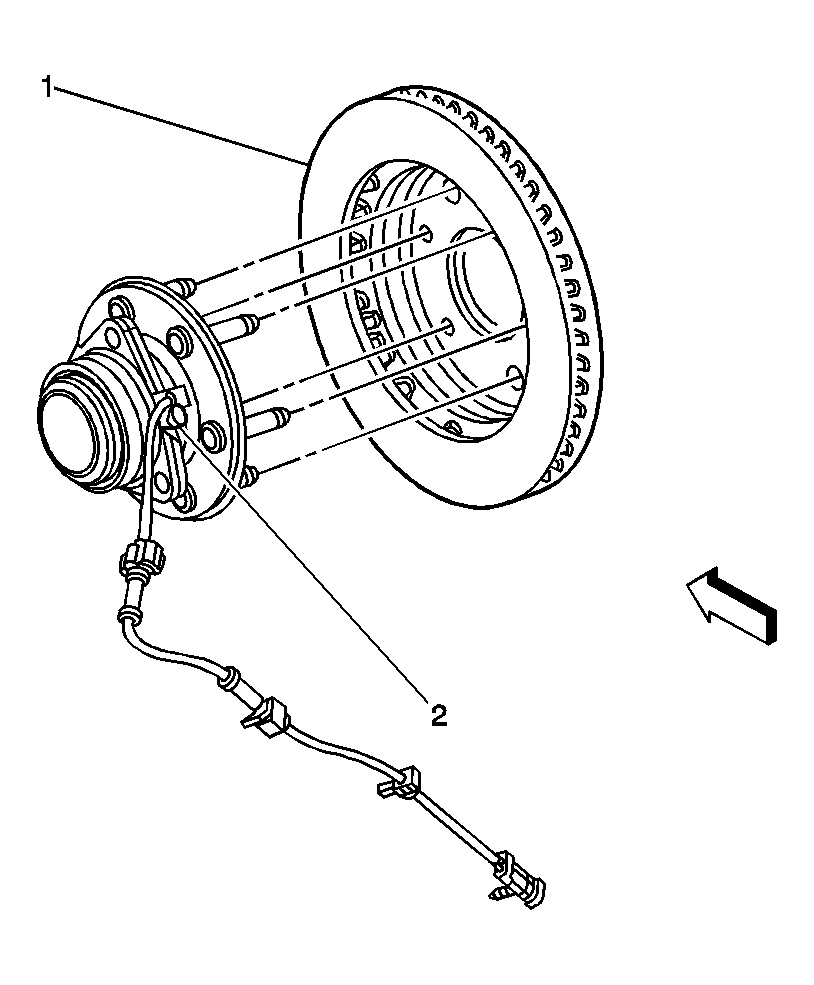 1

2