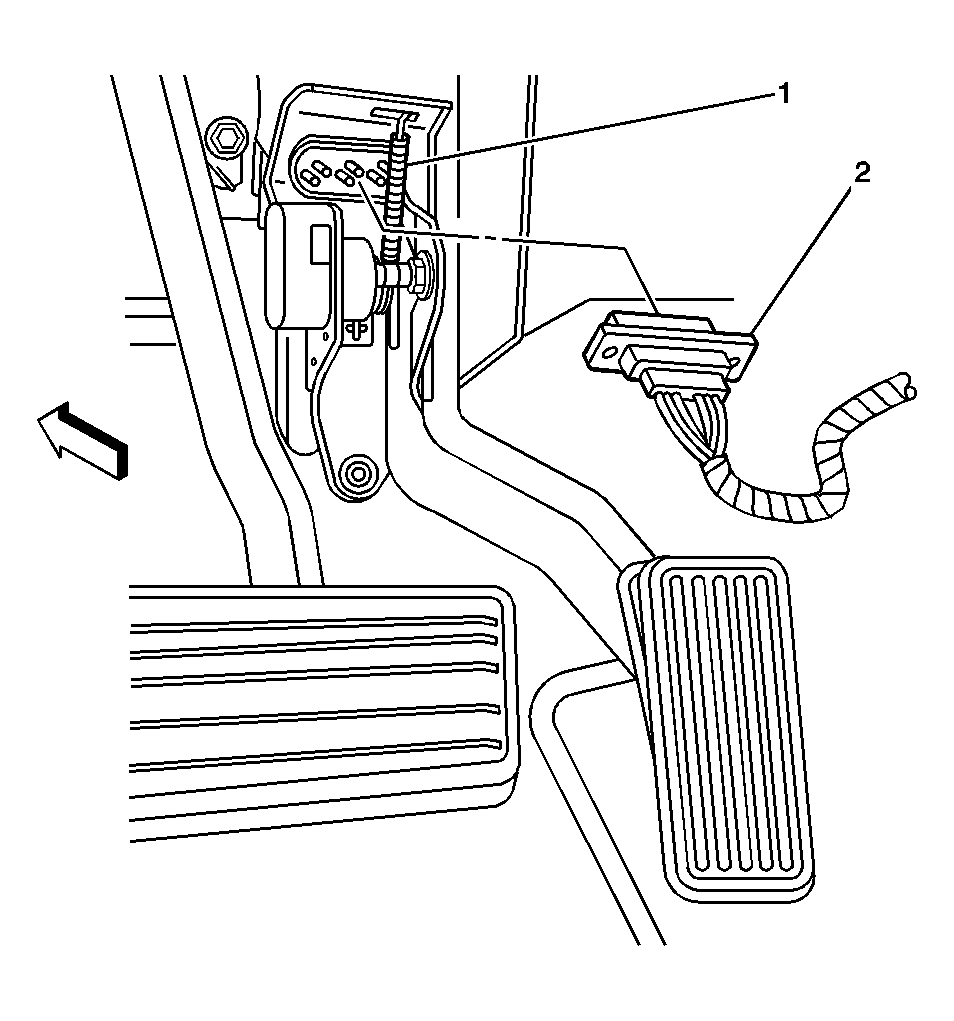 1
2