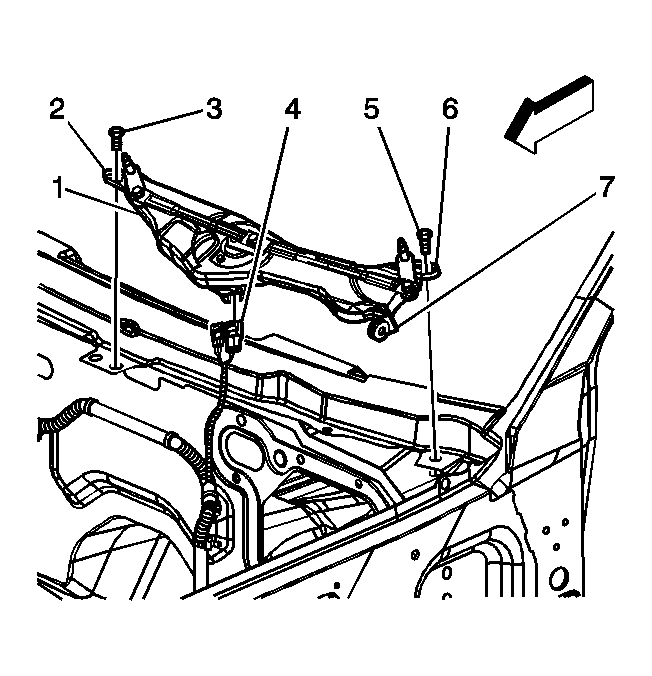 2
3
4
5
6
1
7