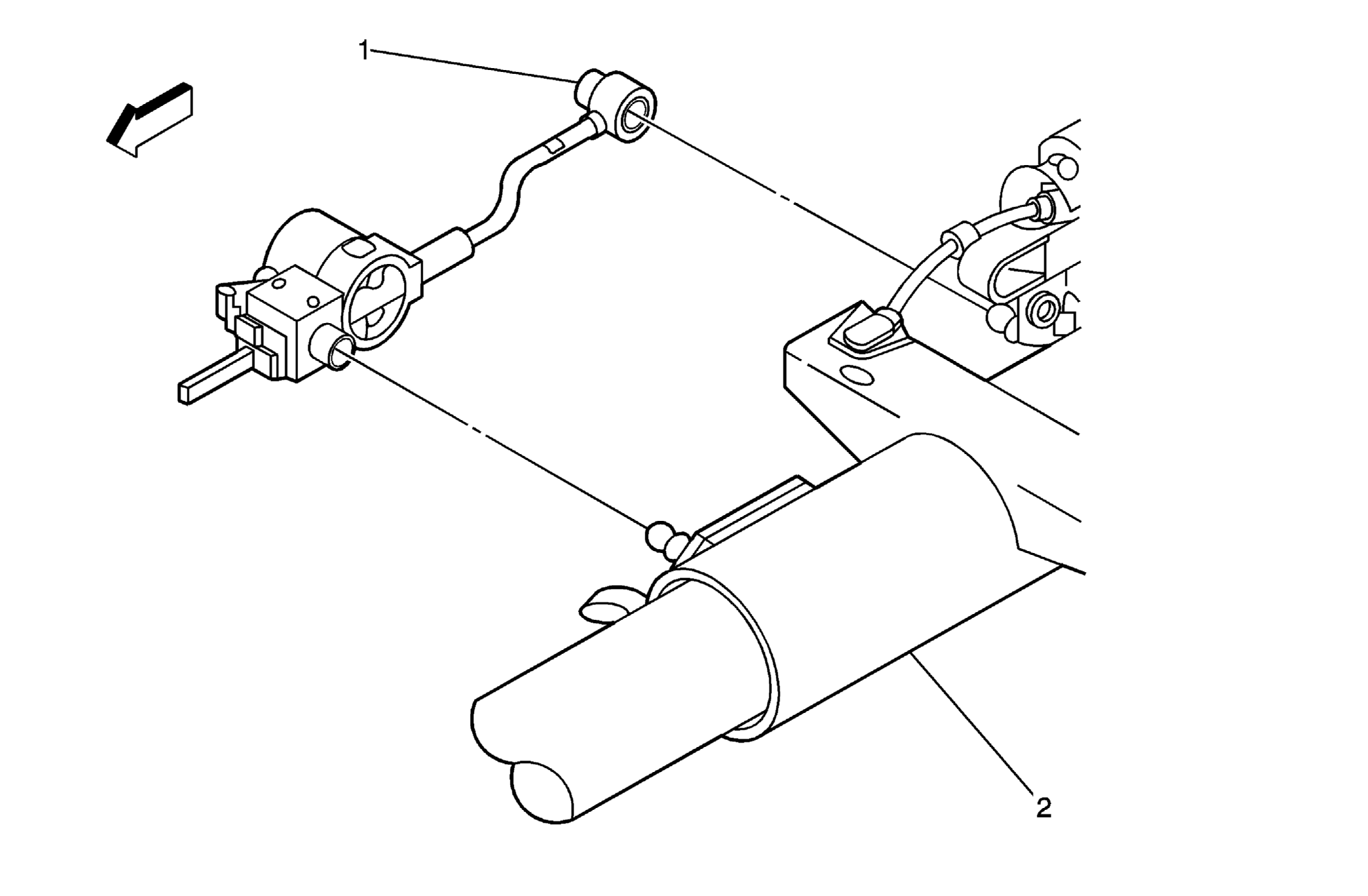 1

2