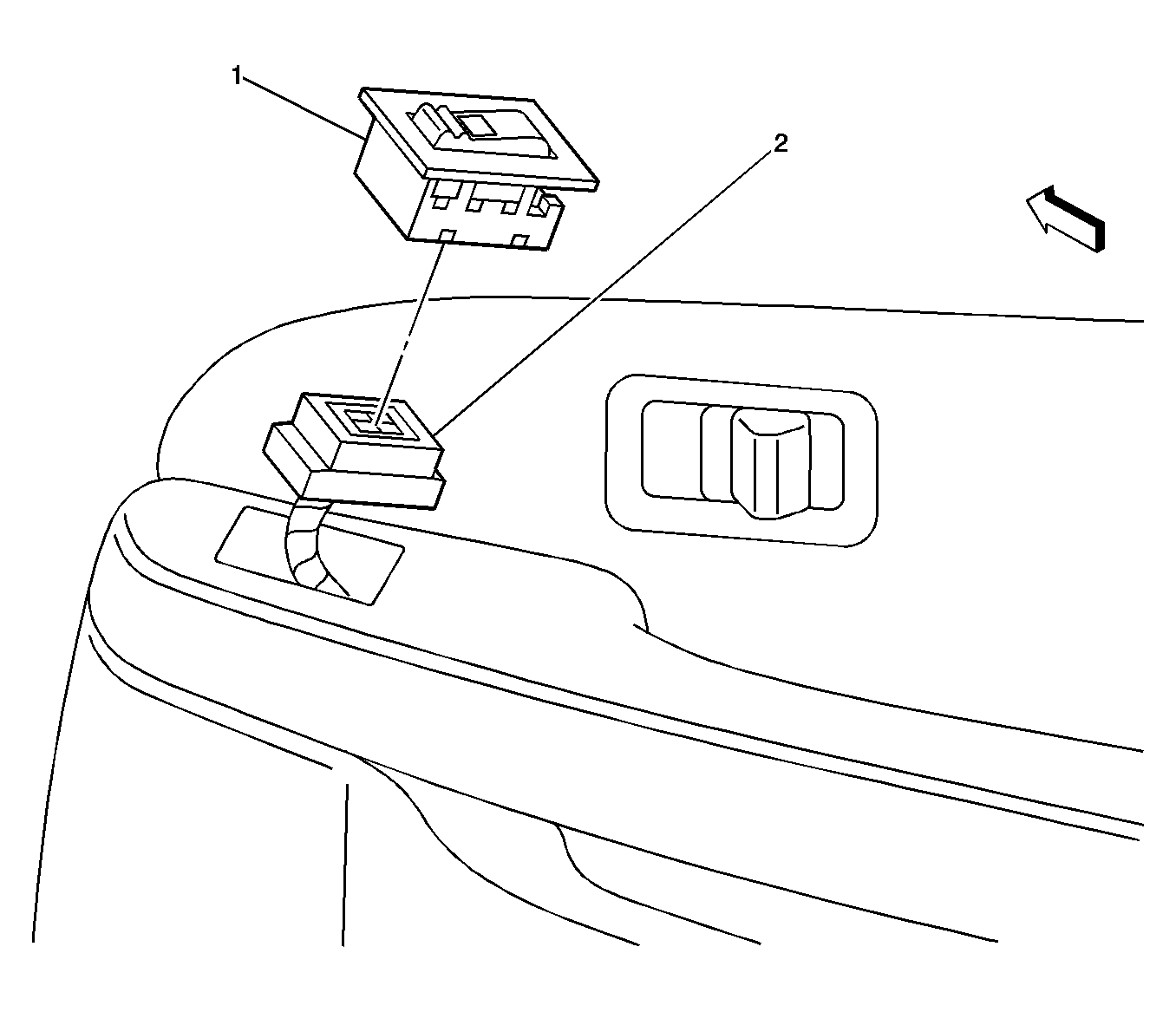 1
2