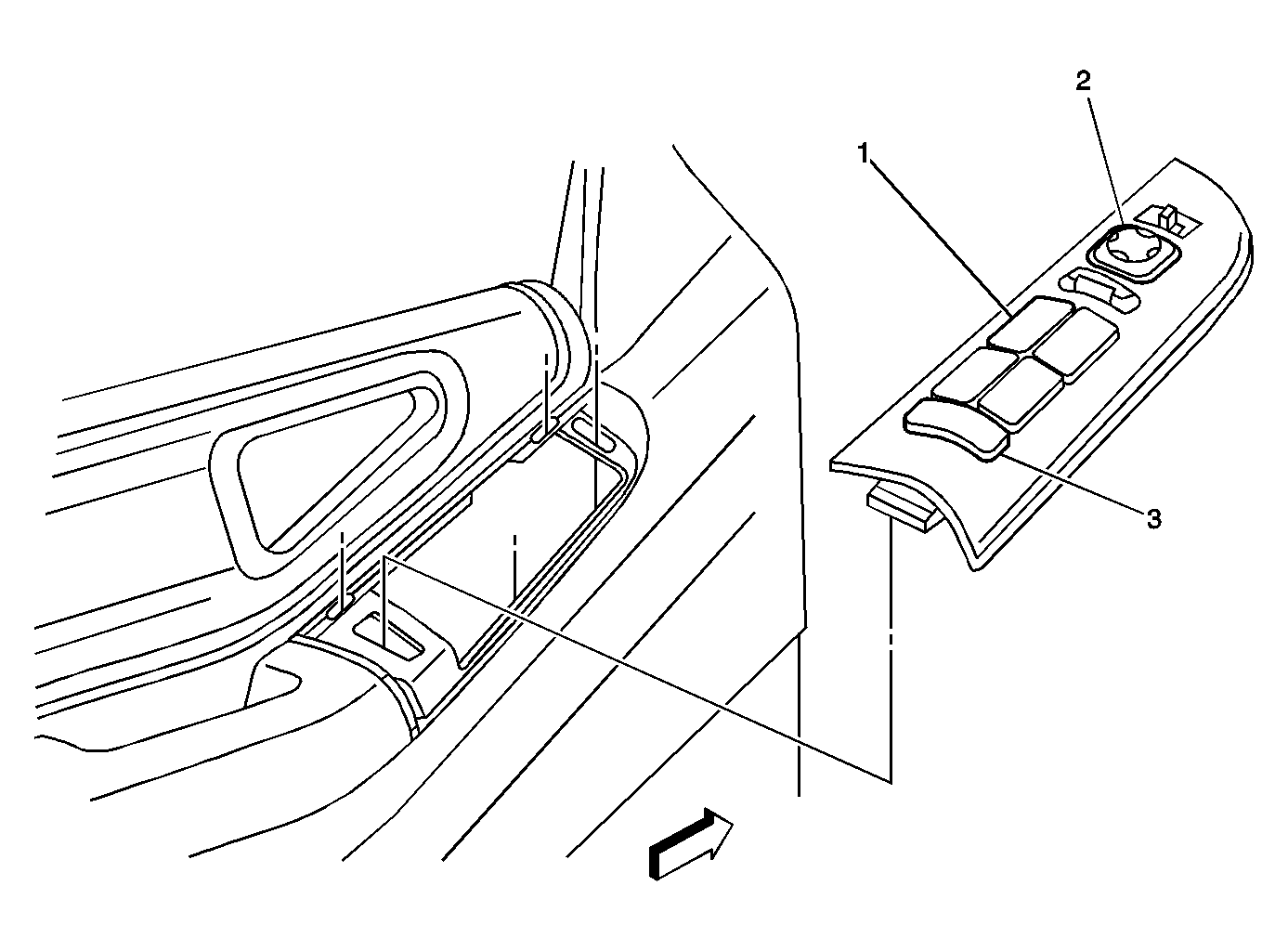 2
1
3