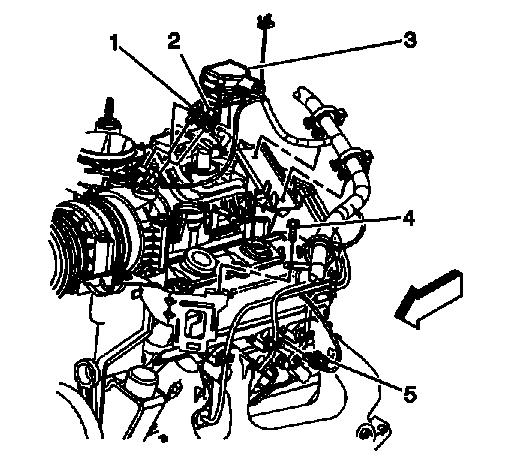 1
2
3
4
5