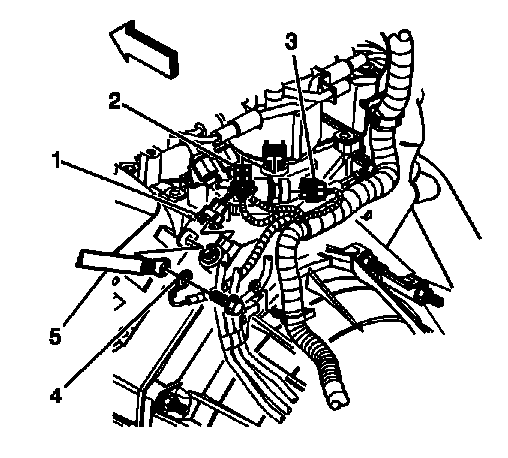 3
2
1
5
4