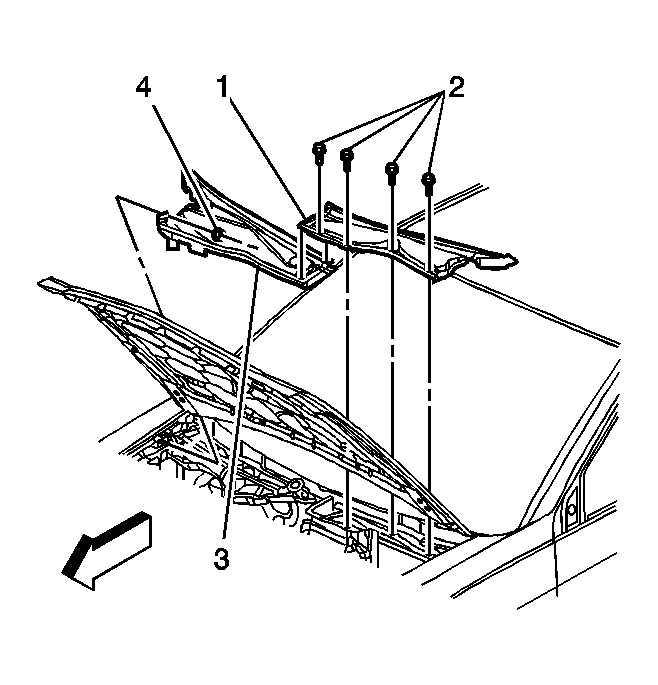 4
1
2
3