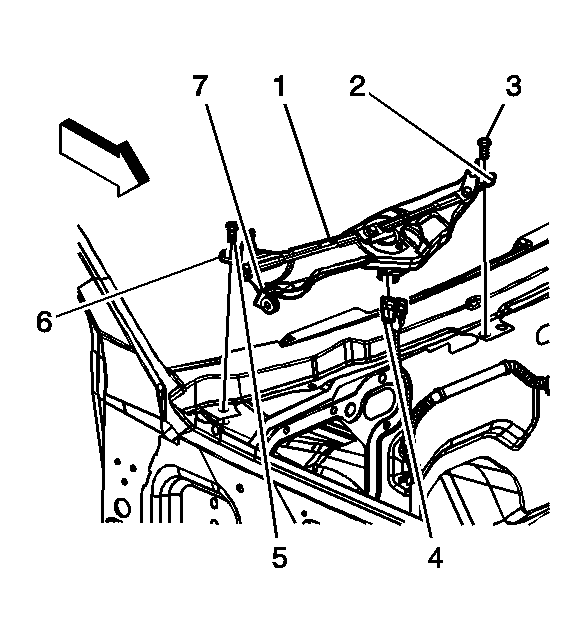 7
1
2
3
6
5
4