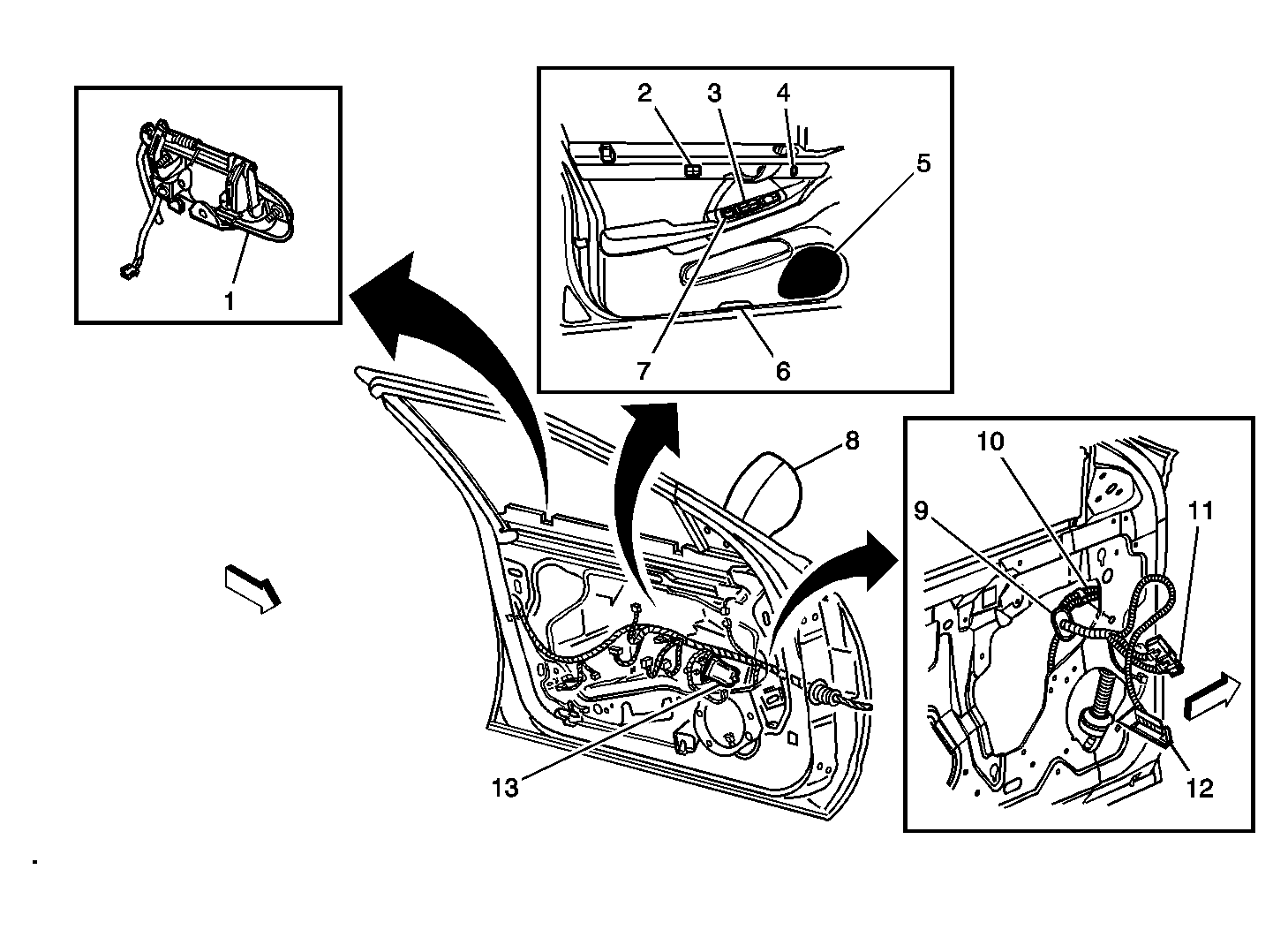 1
2
3
4
5
7
6
8
10
9
11
12
13