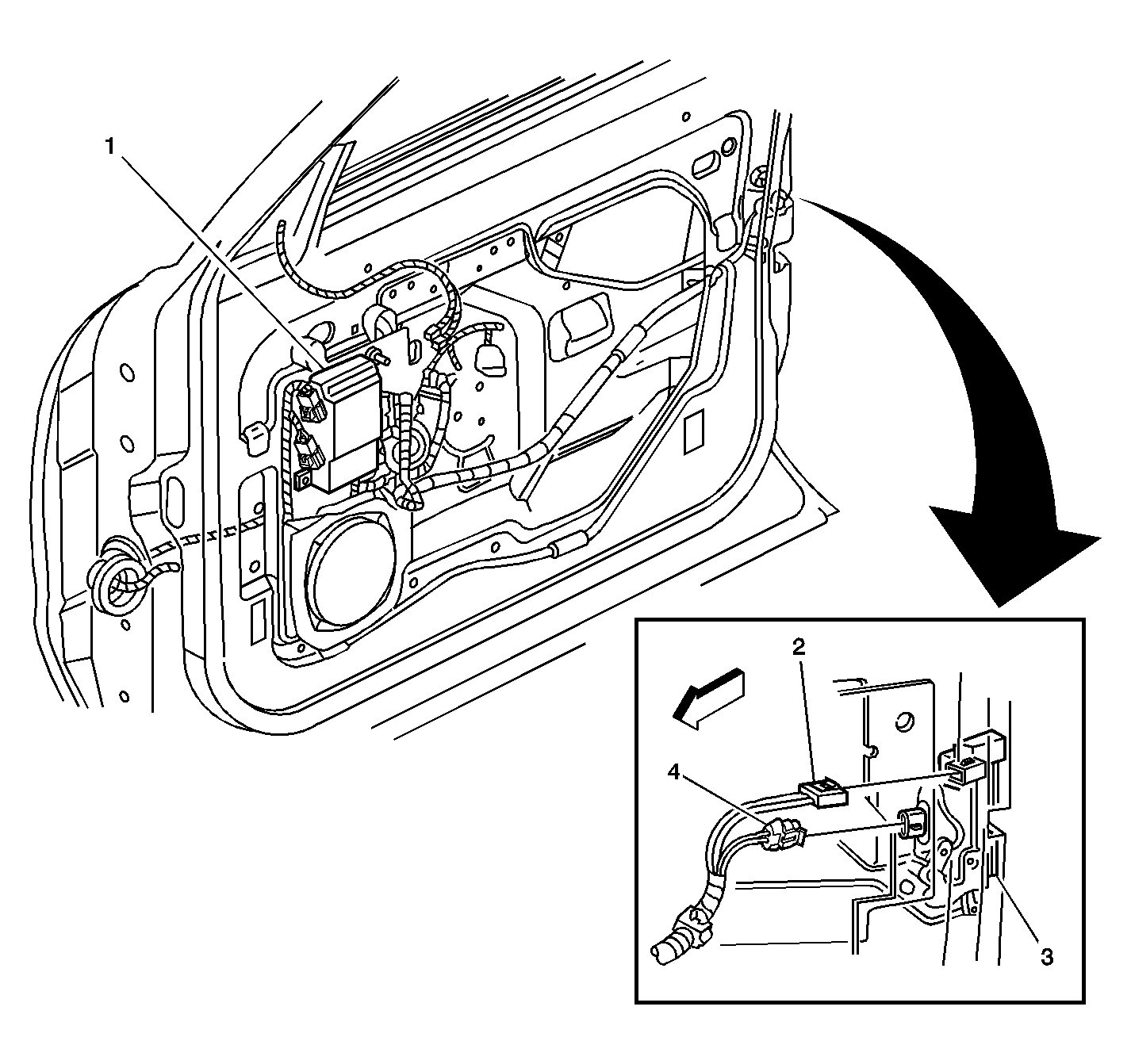 1
2
4
3