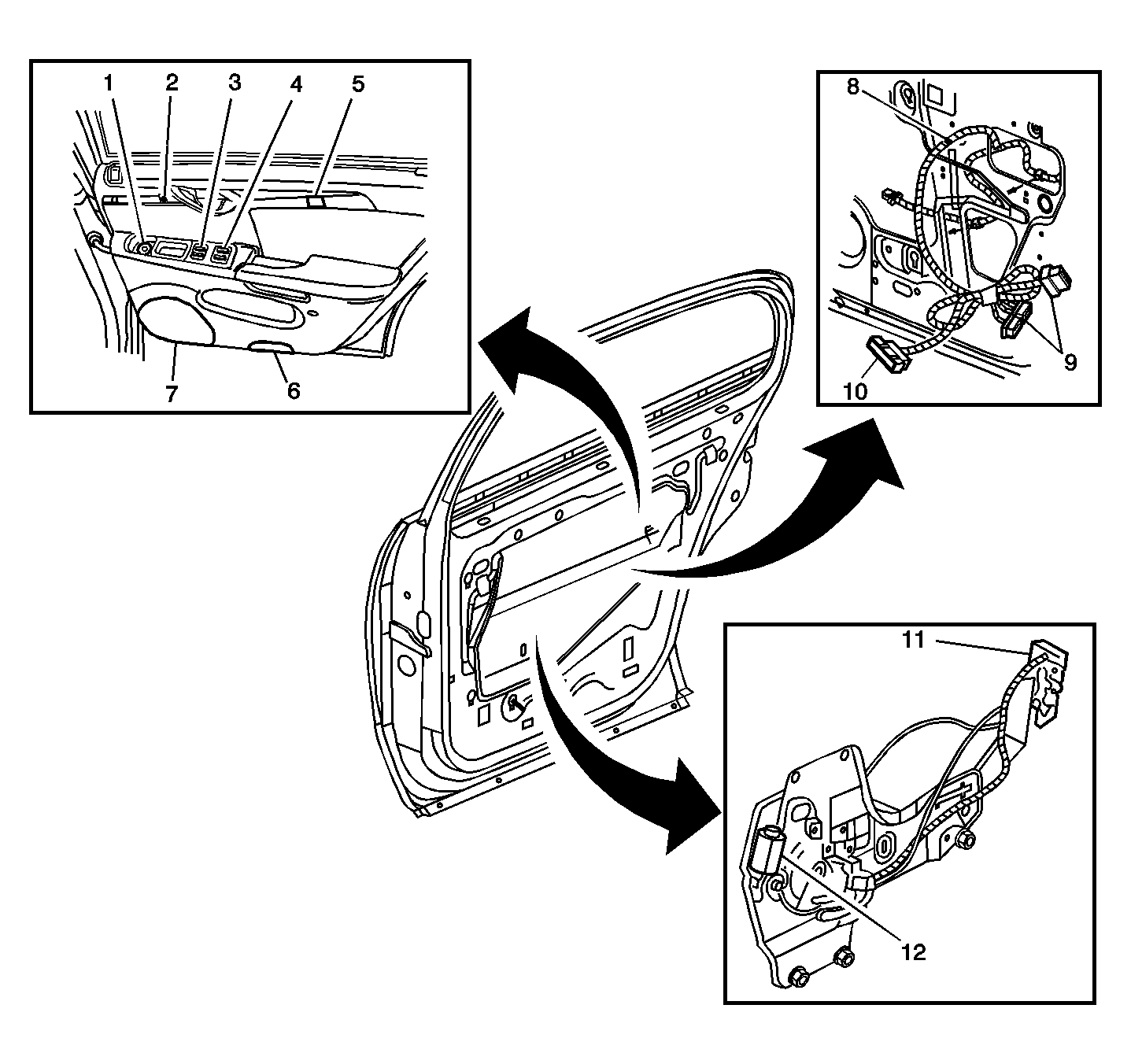 1
2
3
4
5
7
6
8
9
10
11
12