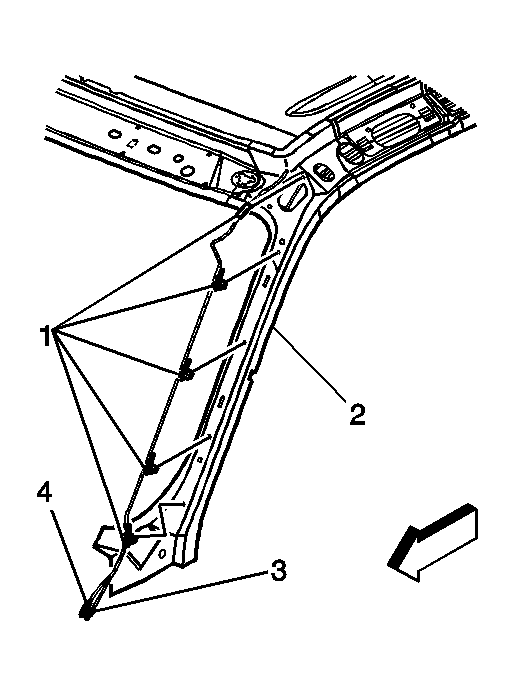 1
2
4
3