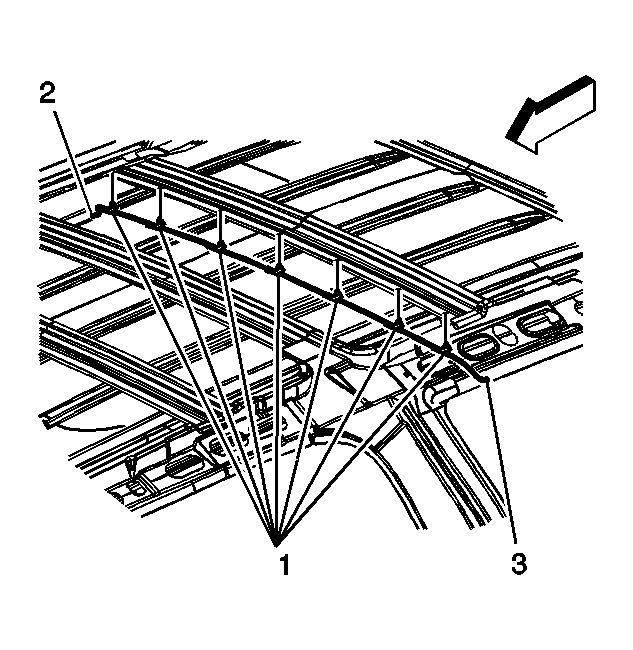 2

1

3