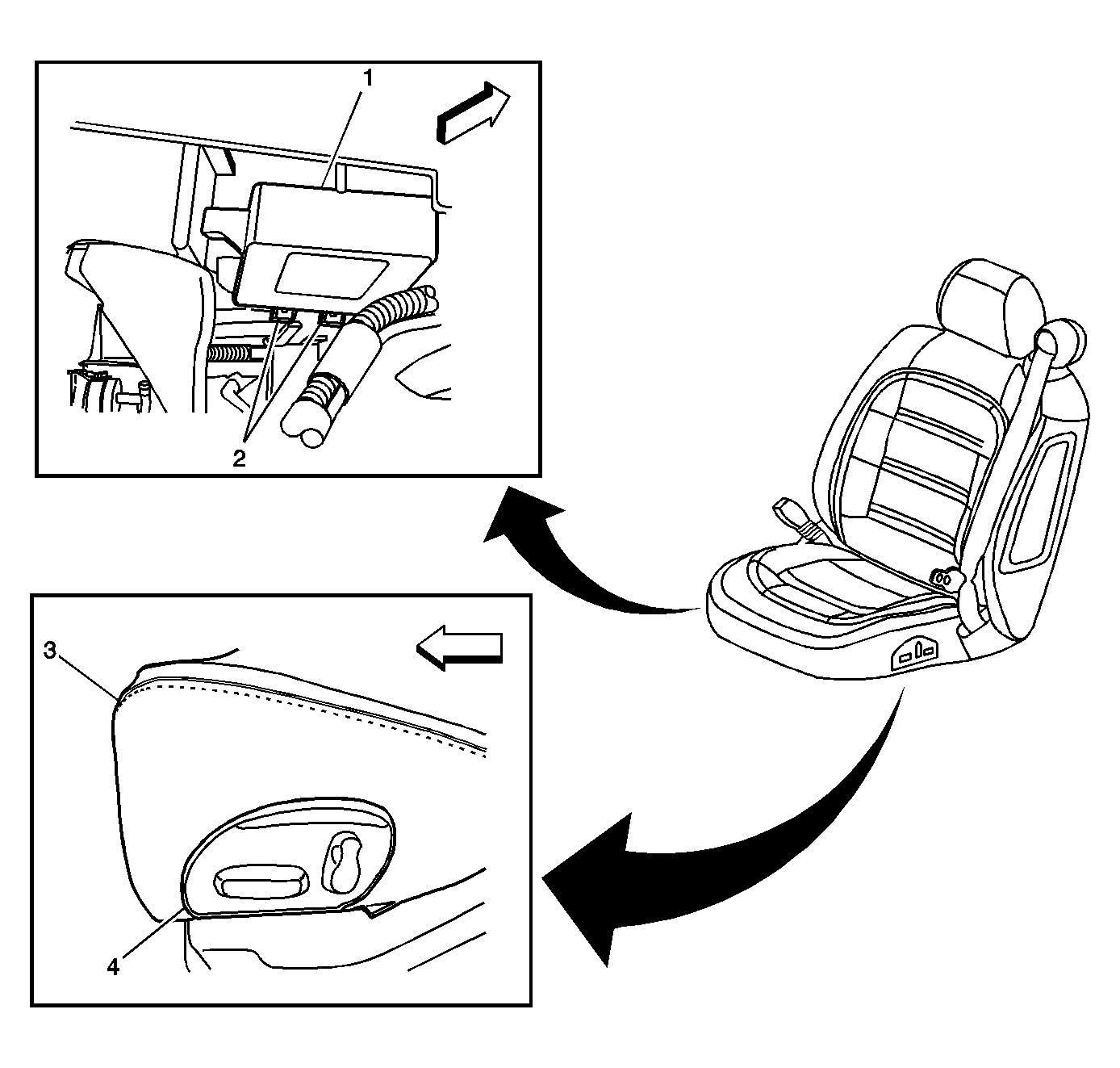 1
2
3
4