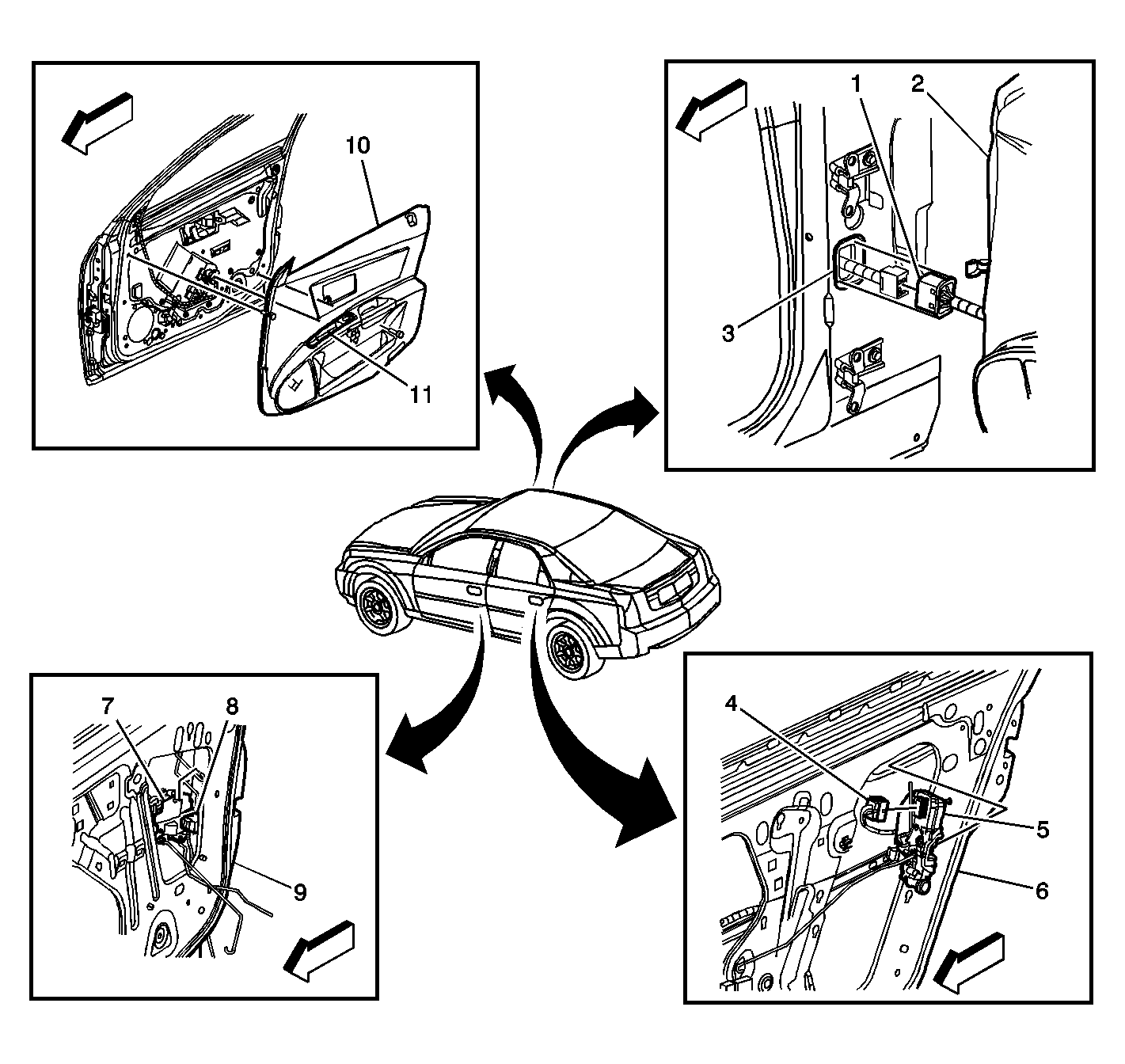 10
11
1
2
3
7
8
9
4
5
6