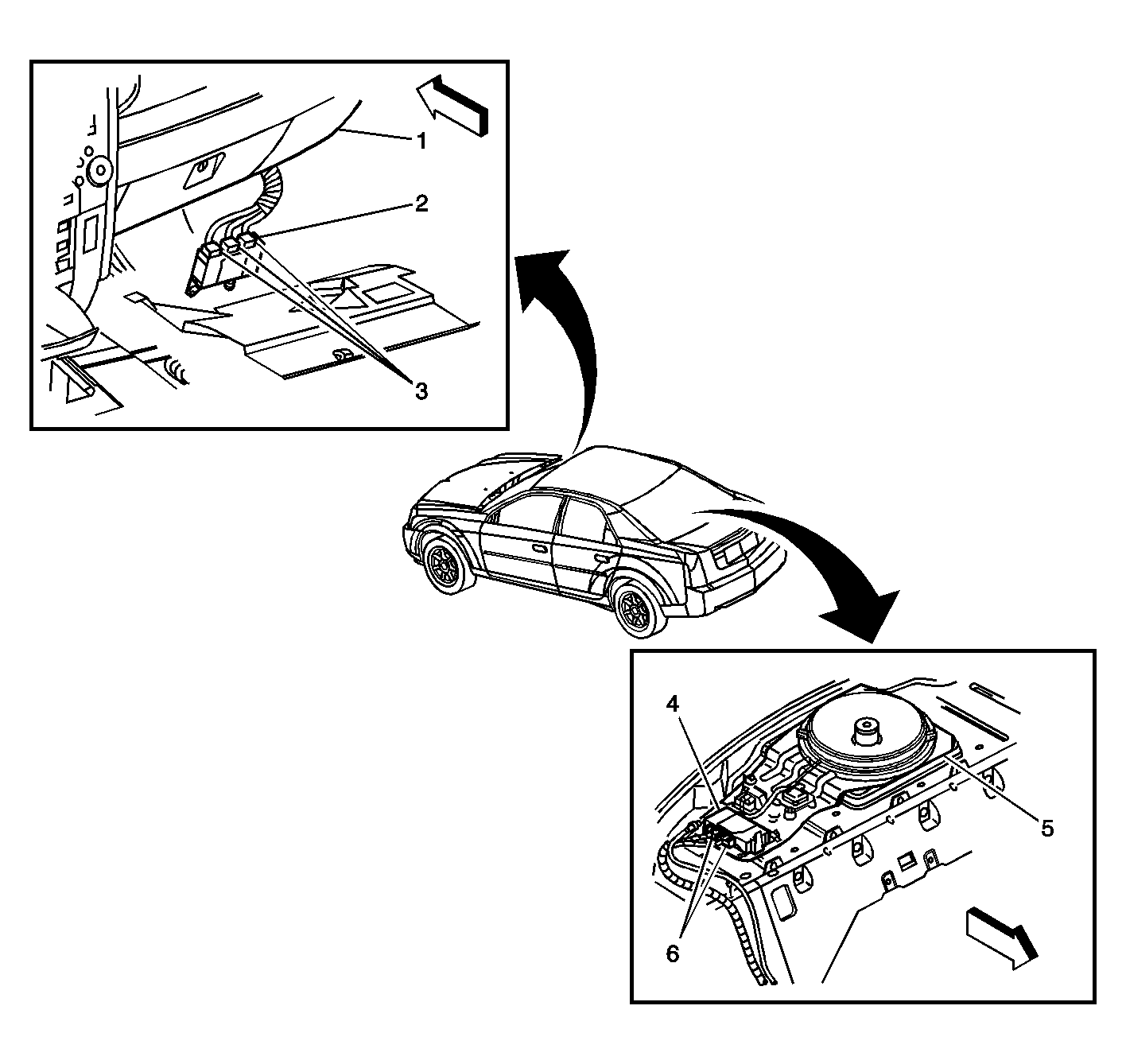 1
2
3
4
5
6