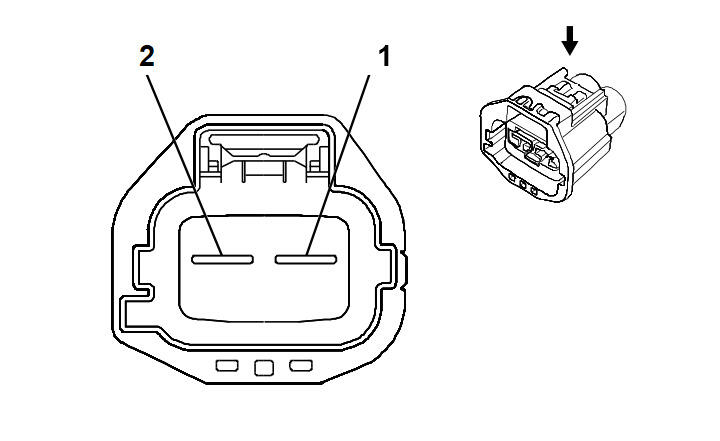 2
1