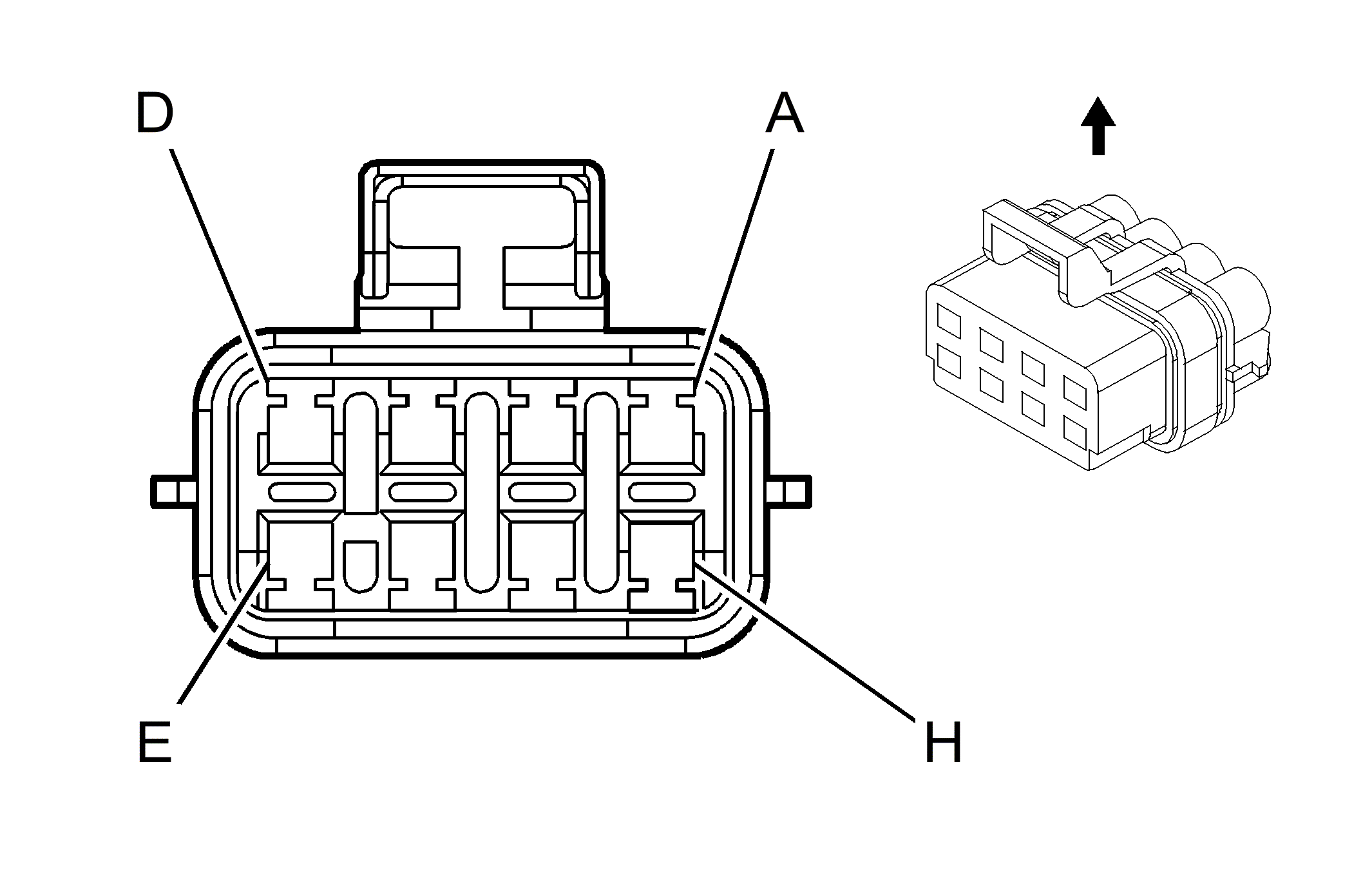 D
A
E
H