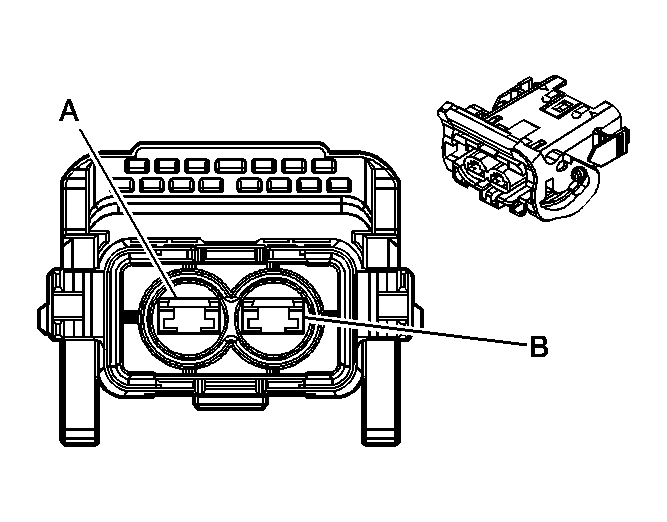 A
B