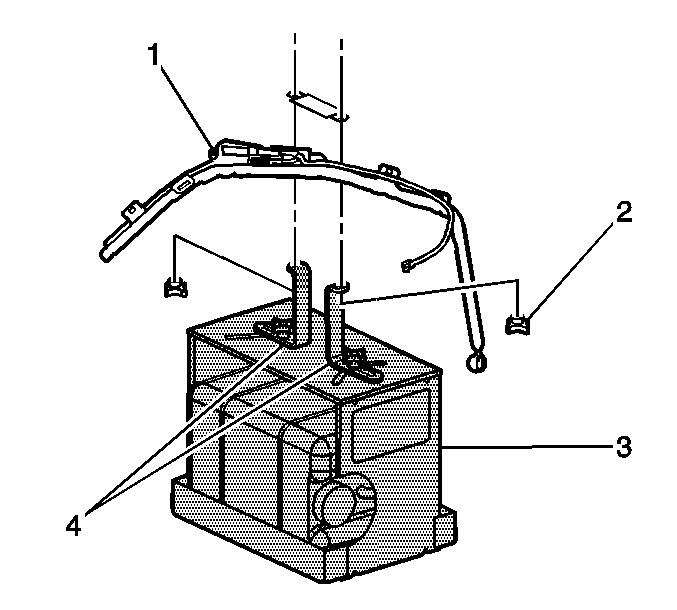 1
2
3
4