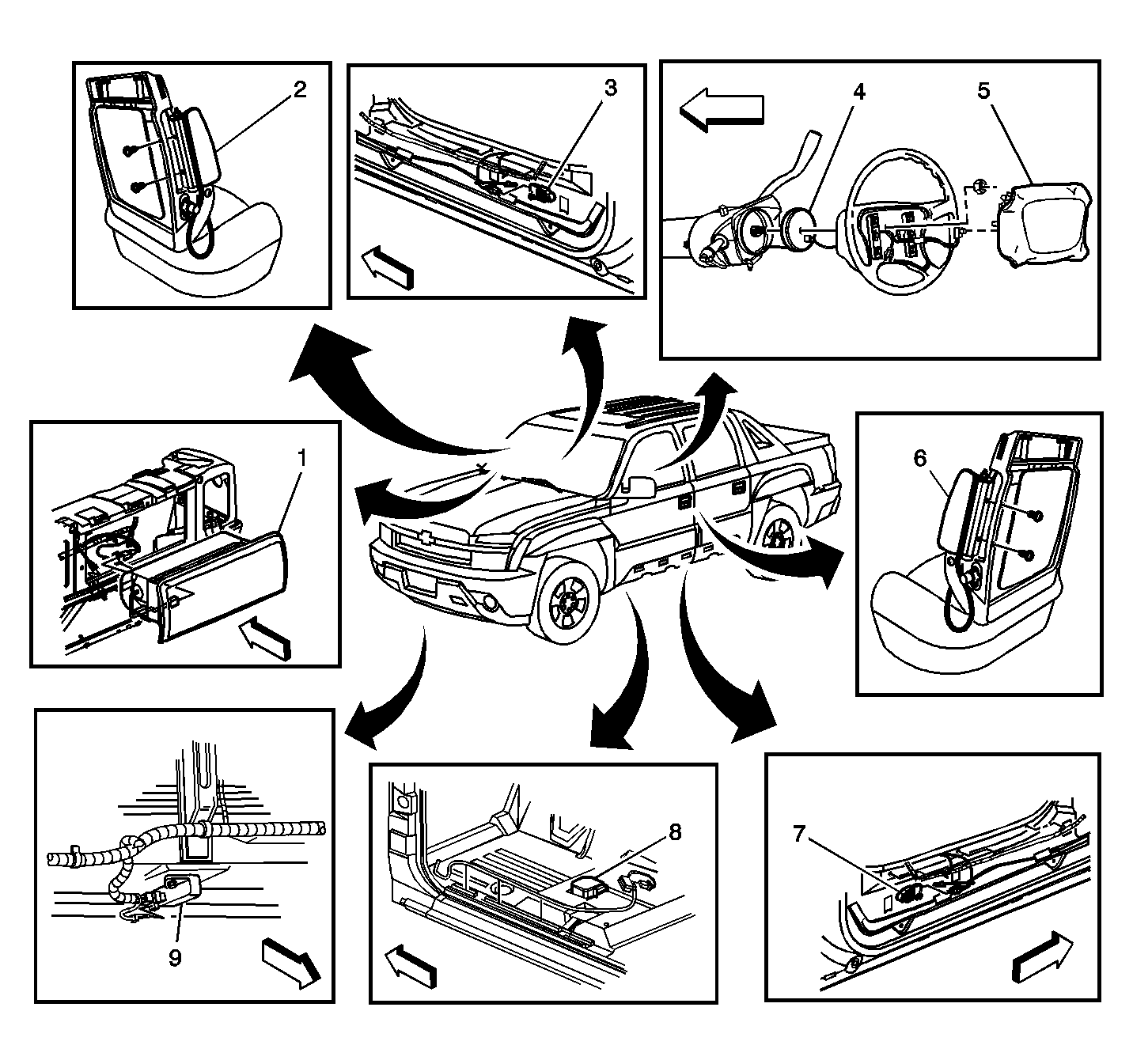 2
3
4
5
1
6
9
8
7